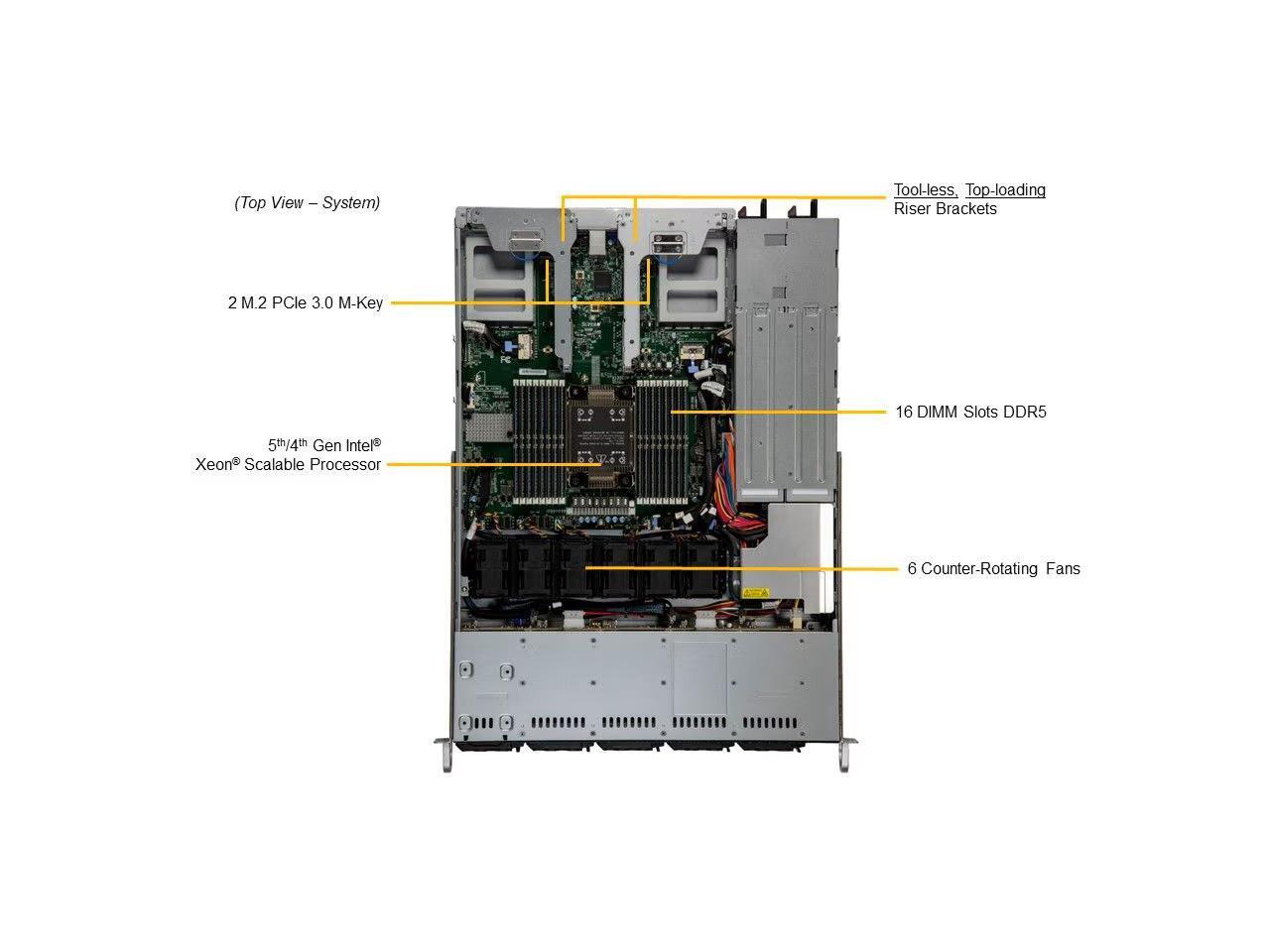 (Top View – System)

Tool-less, Top-loading Riser Brackets

2 M.2 PCIe 3.0 M-Key

16 DIMM Slots DDR5

5th/4th Gen Intel® Xeon® Scalable Processor

6 Counter-Rotating Fans