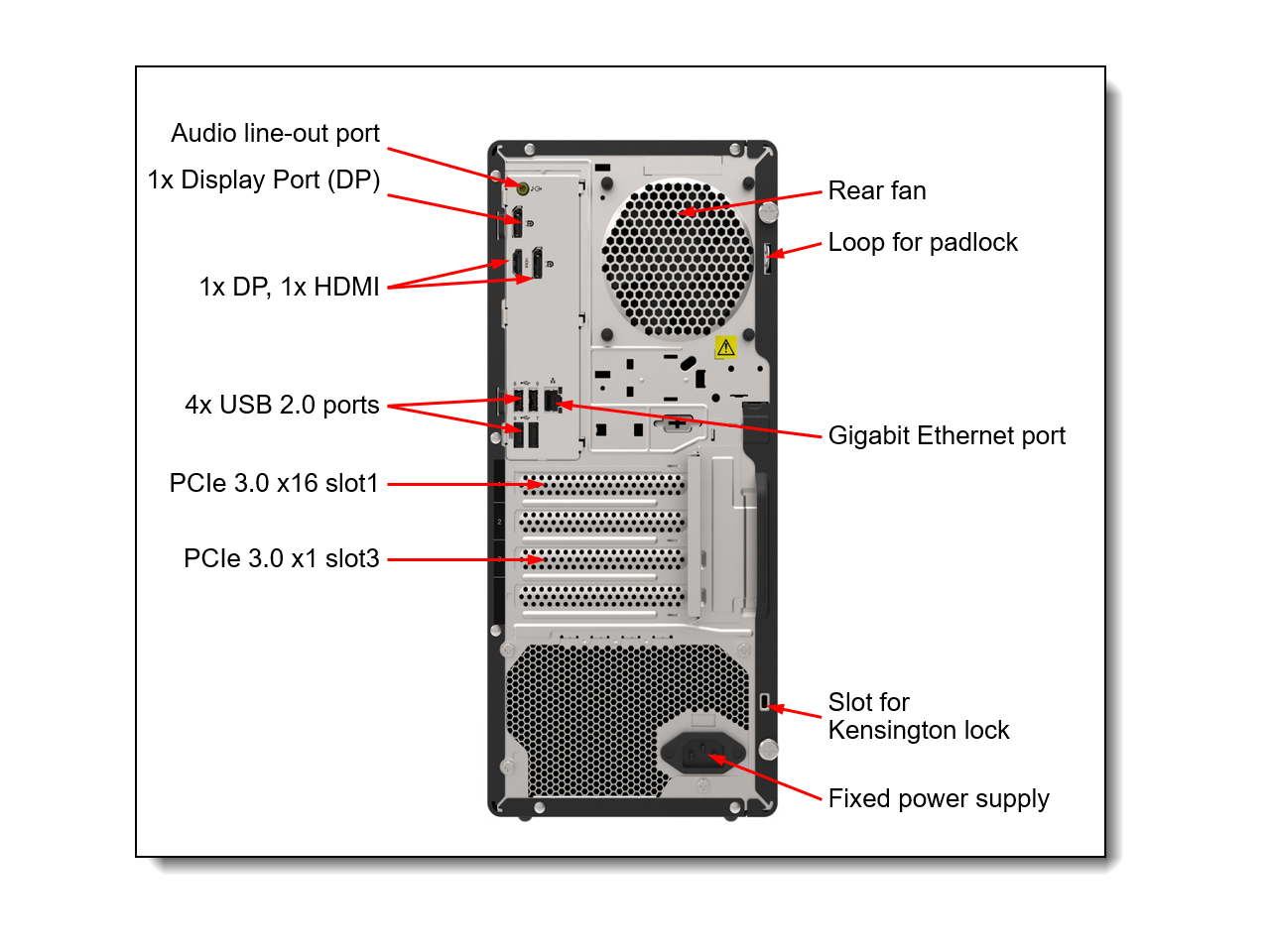 Audio line-out port
1x Display Port (DP)
1x DP, 1x HDMI
4x USB 2.0 ports
PCIe 3.0 x16 slot1
PCIe 3.0 x1 slot3
Rear fan
Loop for padlock
Gigabit Ethernet port
Slot for Kensington lock
Fixed power supply