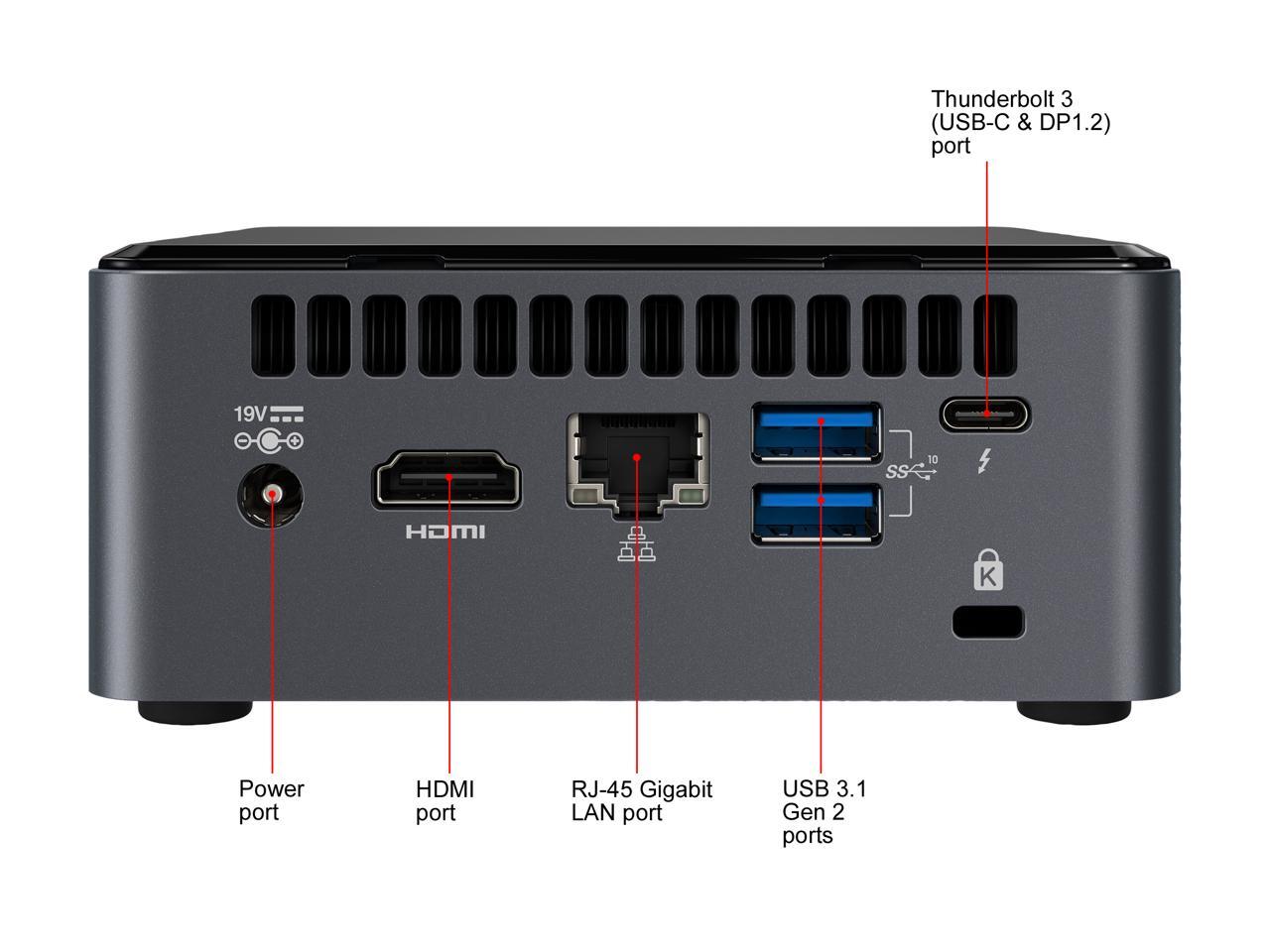 Thunderbolt 3 (USB-C & DP1.2) port

19V

HDMI

SS 10

K

Power port

HDMI port

RJ-45 Gigabit LAN port

USB 3.1 Gen 2 ports