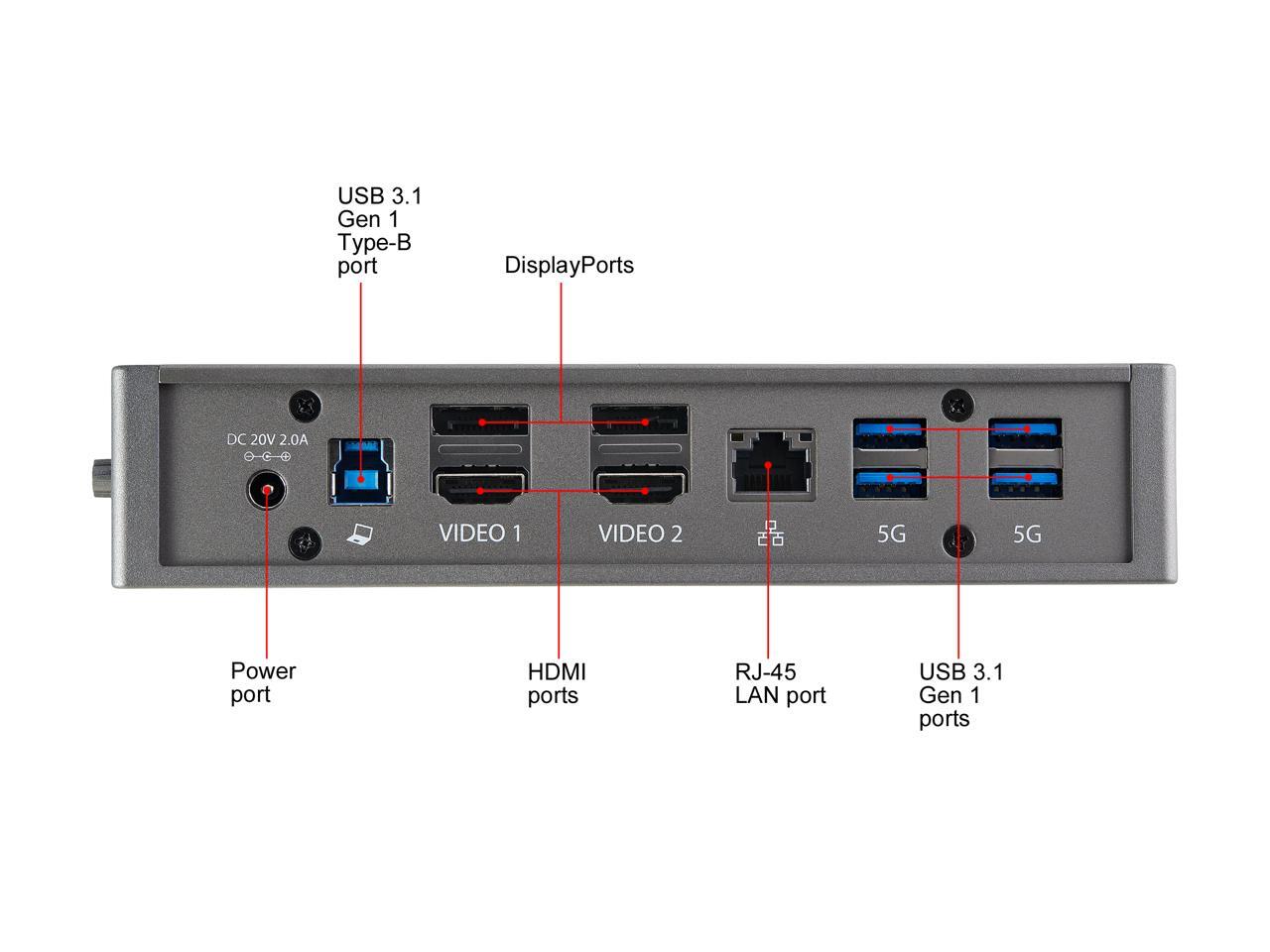 USB 3.1 Gen 1 Type-B port

DisplayPorts

DC 20V 2.0A

VIDEO 1

VIDEO 2

5G

5G

Power port

HDMI ports

RJ-45 LAN port

USB 3.1 Gen 1 ports