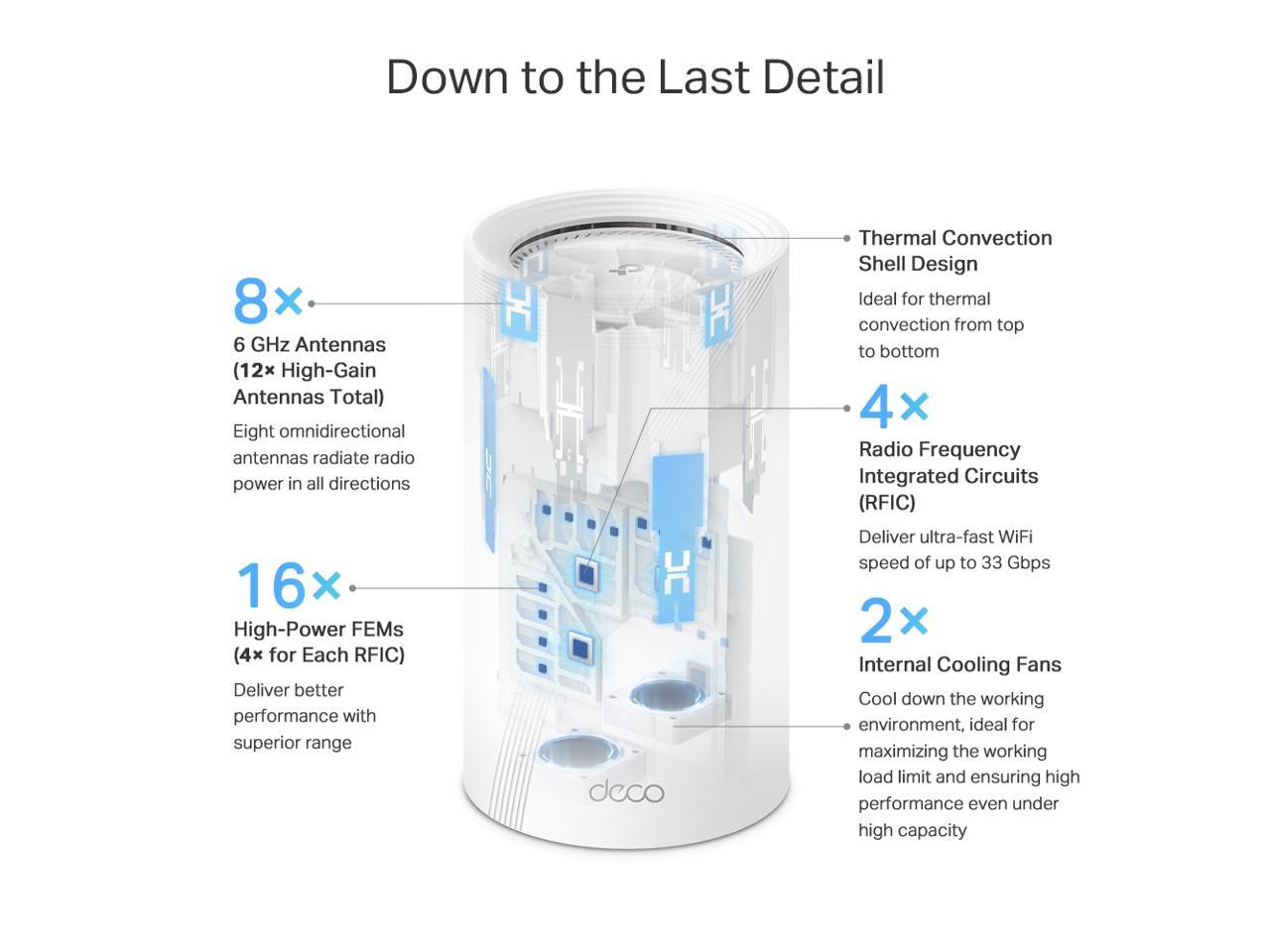 Down to the Last Detail

8×
6 GHz Antennas (12× High-Gain Antennas Total)

Eight omnidirectional antennas radiate radio power in all directions

16×
High-Power FEMs (4× for Each RFIC)

Deliver better performance with superior range

Thermal Convection Shell Design

Ideal for thermal convection from top to bottom

4×
Radio Frequency Integrated Circuits (RFIC)

Deliver ultra-fast WiFi speed of up to 33 Gbps

2×
Internal Cooling Fans

Cool down the working environment, ideal for maximizing the working load limit and ensuring high performance even under high capacity

deco