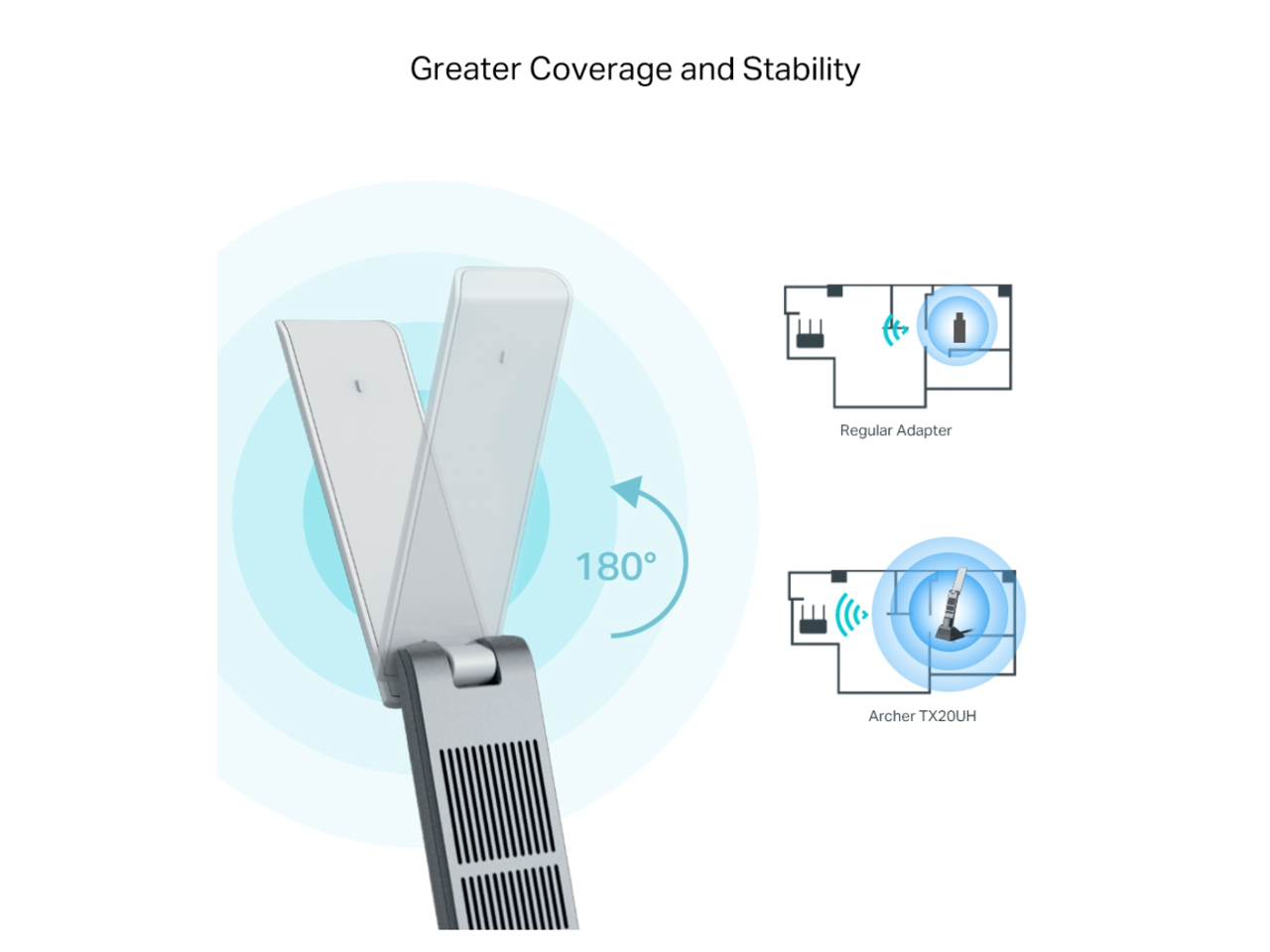 Greater Coverage and Stability

180°

Regular Adapter

Archer TX20UH