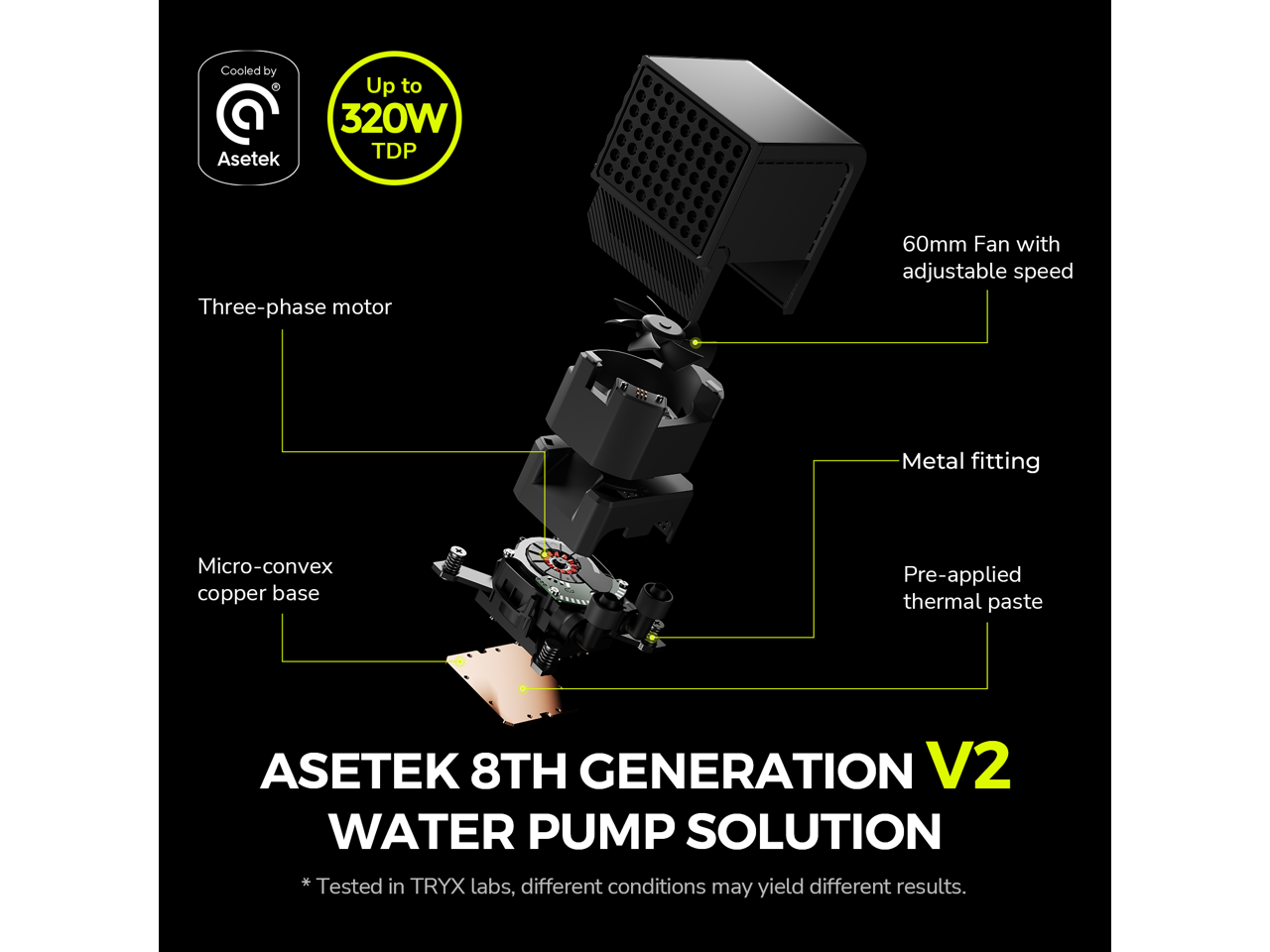 Cooled by
Asetek

Up to
320W
TDP

60mm Fan with adjustable speed

Three-phase motor

Metal fitting

Micro-convex copper base

Pre-applied thermal paste

ASETEK 8TH GENERATION V2
WATER PUMP SOLUTION

* Tested in TRYX labs, different conditions may yield different results.