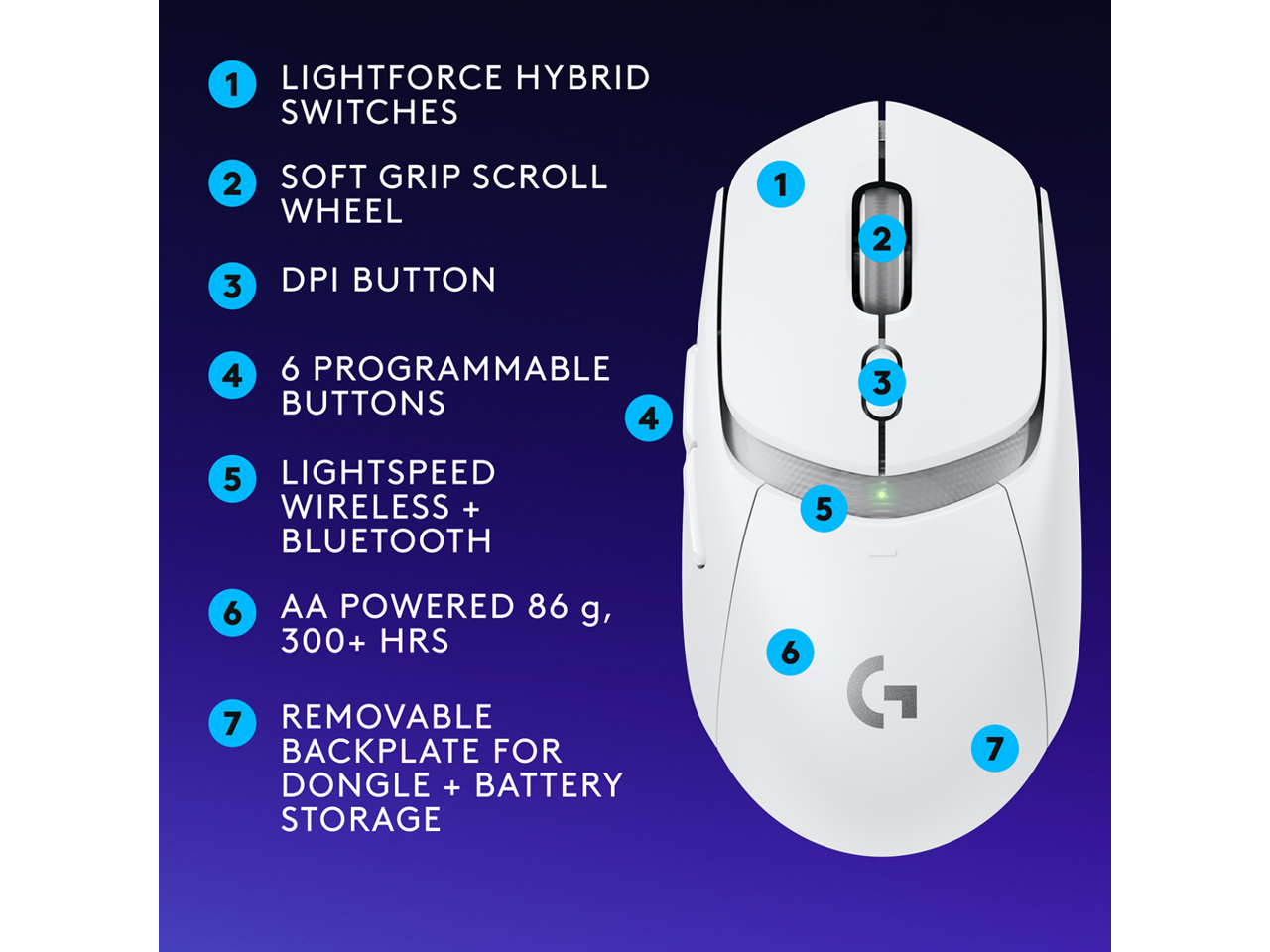 1 LIGHTFORCE HYBRID SWITCHES

2 SOFT GRIP SCROLL WHEEL

3 DPI BUTTON

4 6 PROGRAMMABLE BUTTONS

5 LIGHTSPEED WIRELESS + BLUETOOTH

6 AA POWERED 86 g, 300+ HRS

7 REMOVABLE BACKPLATE FOR DONGLE + BATTERY STORAGE

1
2
3
4
5
6
7