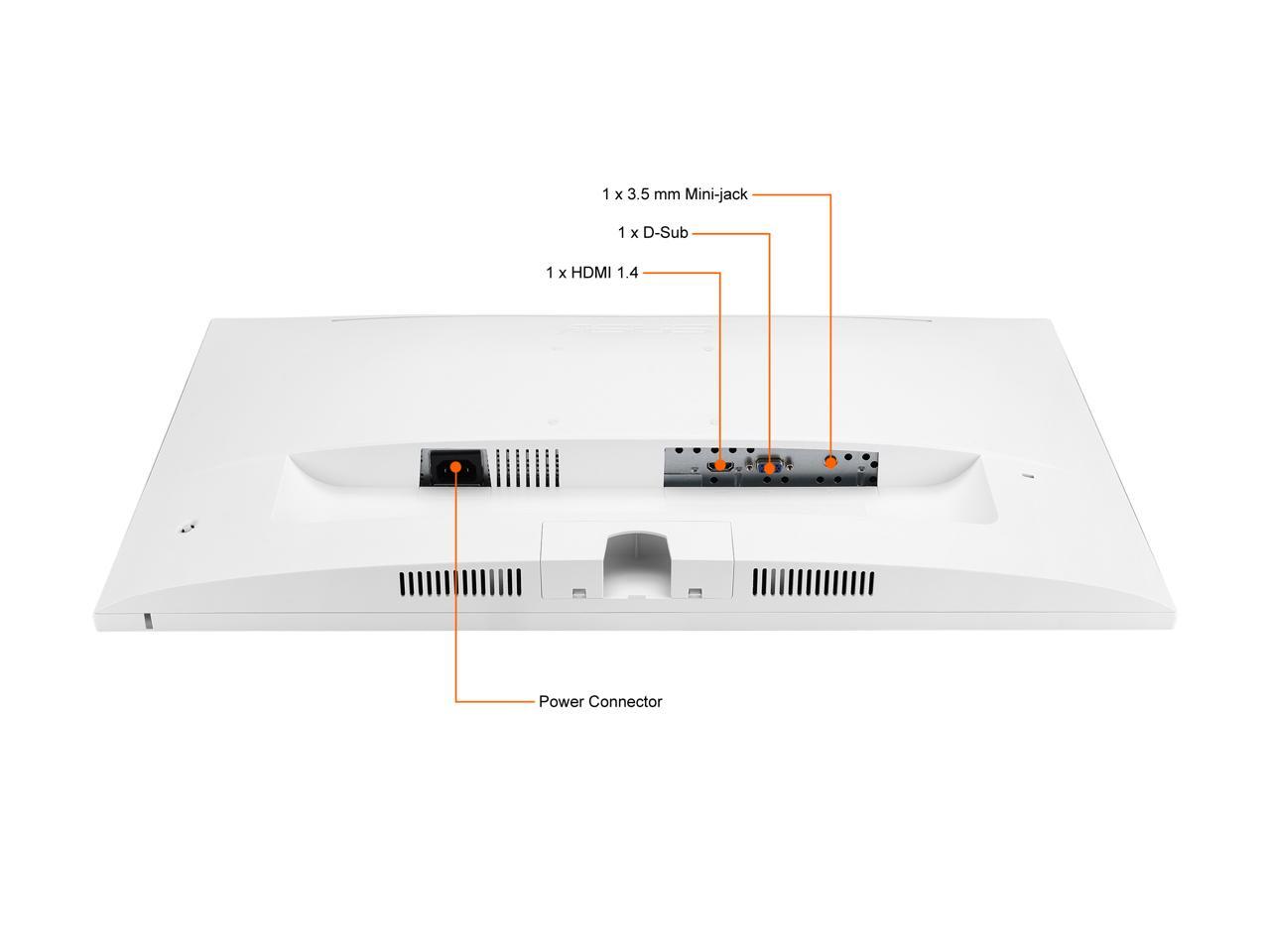 1 x 3.5 mm Mini-jack

1 x D-Sub

1 x HDMI 1.4

Power Connector