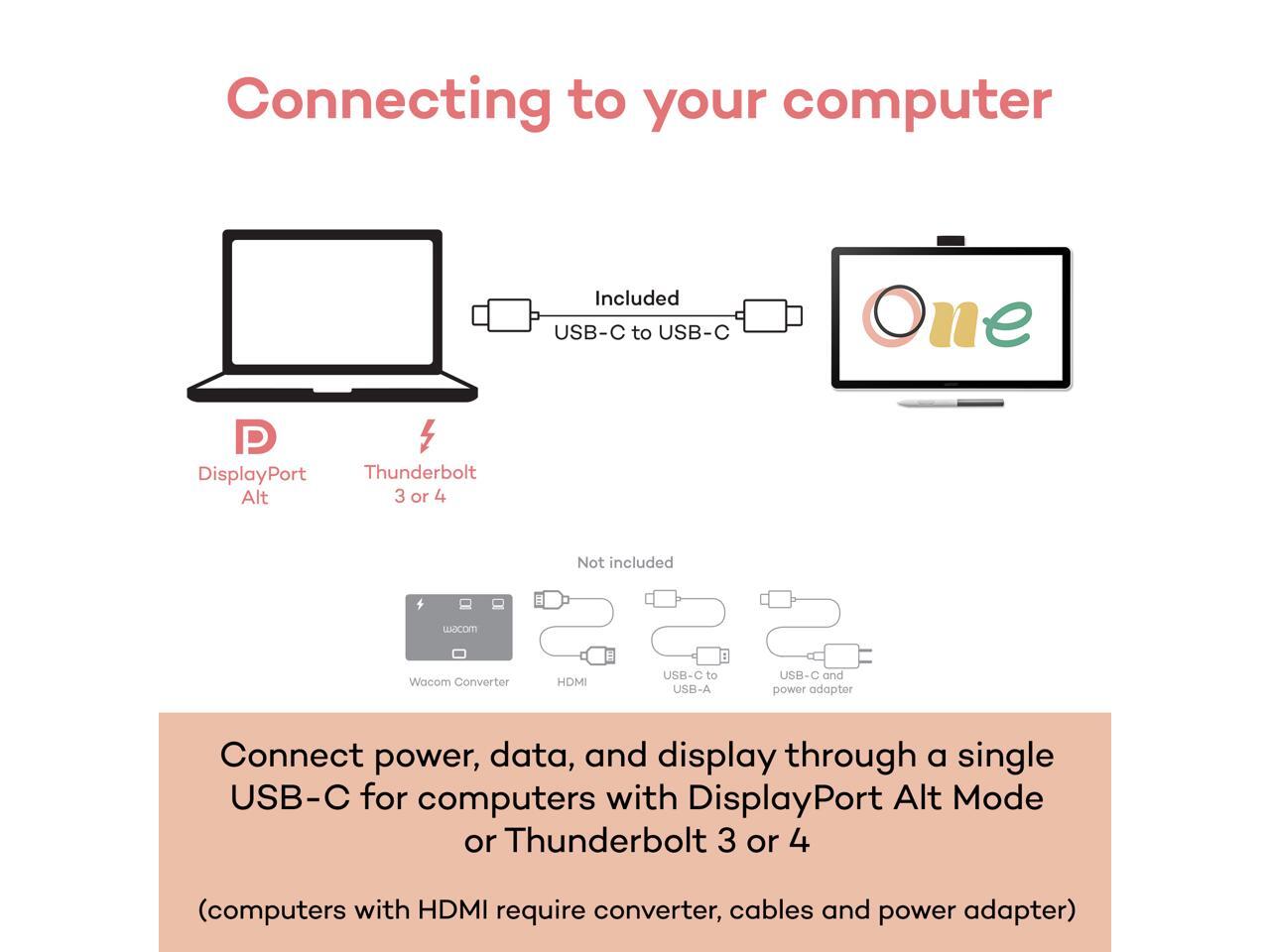 Connecting to your computer

Included
USB-C to USB-C

One

DisplayPort Alt

Thunderbolt 3 or 4

Not included

wacom

Wacom Converter

HDMI

USB-C to USB-A

USB-C and power adapter

Connect power, data, and display through a single USB-C for computers with DisplayPort Alt Mode or Thunderbolt 3 or 4

(computers with HDMI require converter, cables and power adapter)