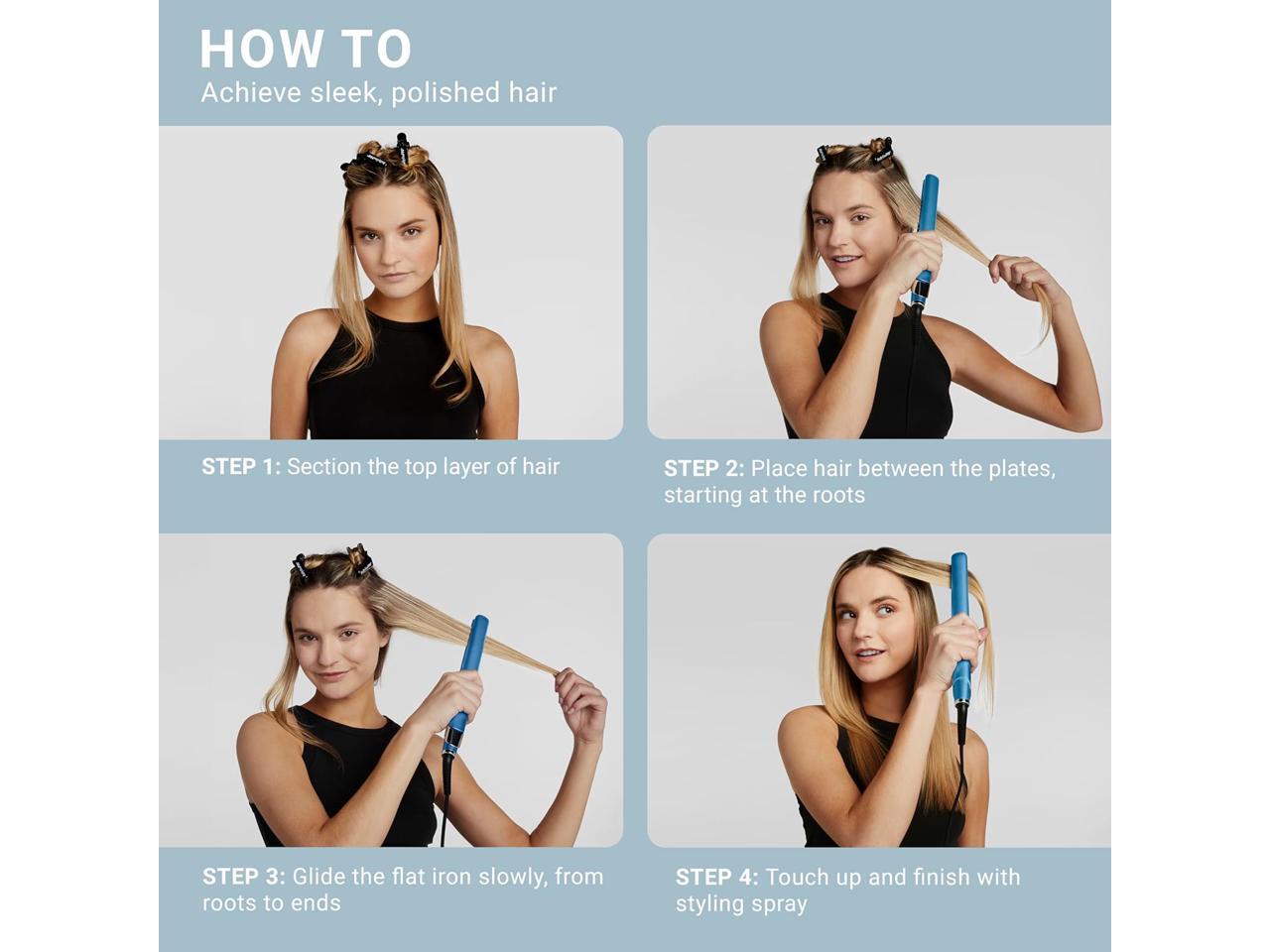 HOW TO
Achieve sleek, polished hair

STEP 1: Section the top layer of hair

STEP 2: Place hair between the plates, starting at the roots

STEP 3: Glide the flat iron slowly, from roots to ends

STEP 4: Touch up and finish with styling spray