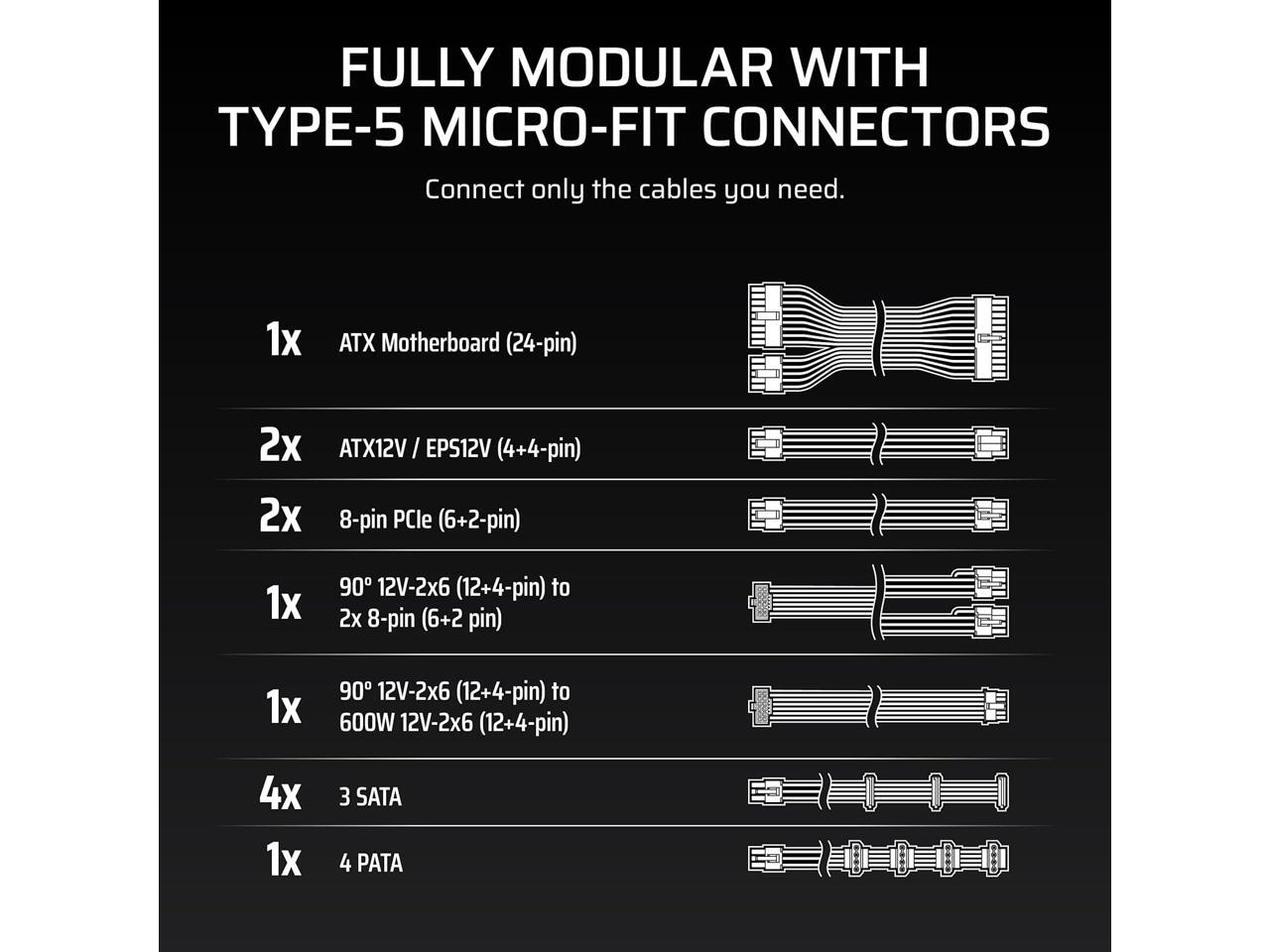 FULLY MODULAR WITH TYPE-5 MICRO-FIT CONNECTORS

Connect only the cables you need.

1x ATX Motherboard (24-pin)

2x ATX12V / EPS12V (4+4-pin)

2x 8-pin PCIe (6+2-pin)

1x 90° 12V-2x6 (12+4-pin) to 2x 8-pin (6+2 pin)

1x 90° 12V-2x6 (12+4-pin) to 600W 12V-2x6 (12+4-pin)

4x 3 SATA

1x 4 PATA