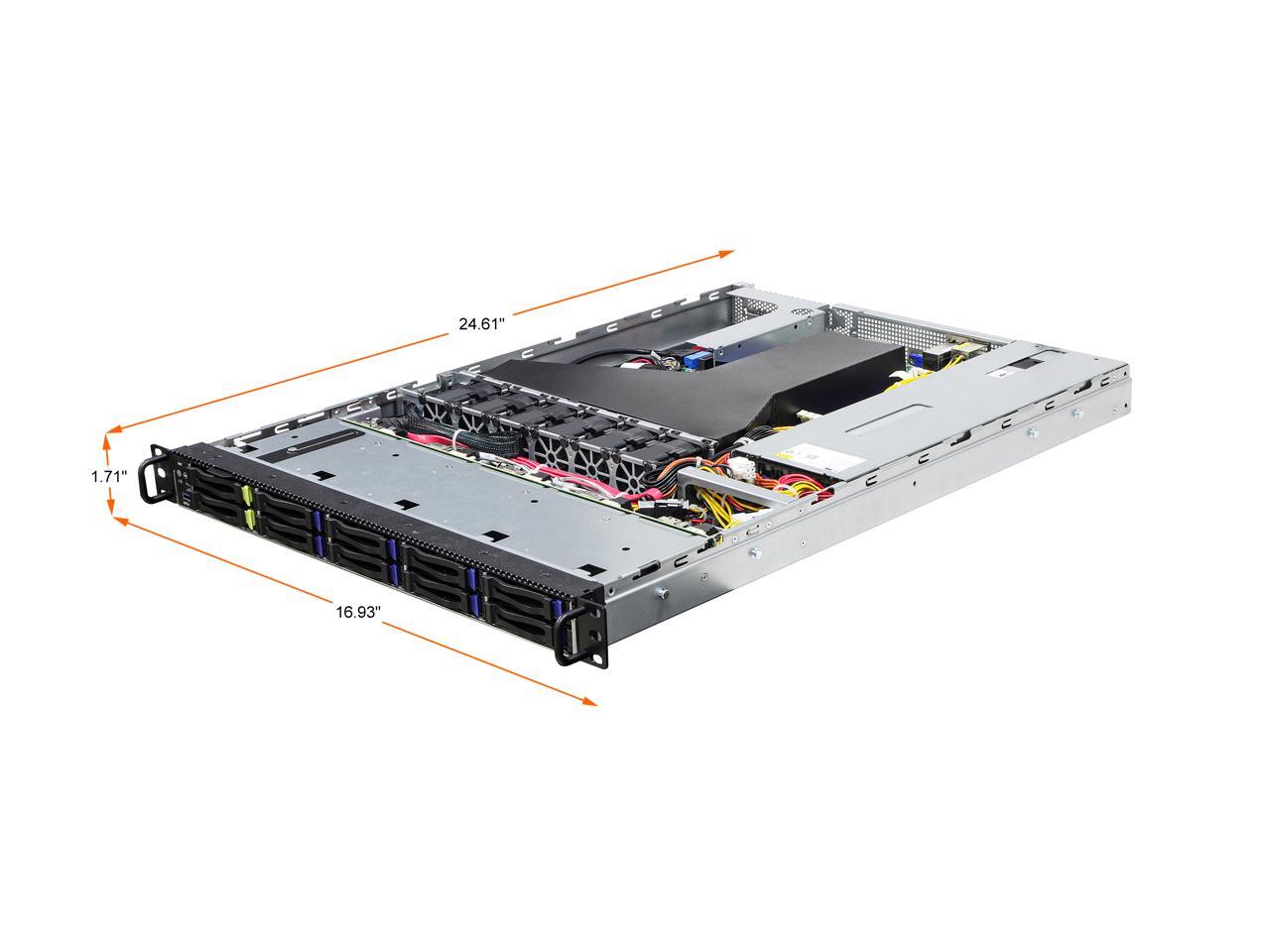 24.61"

1.71"

16.93"