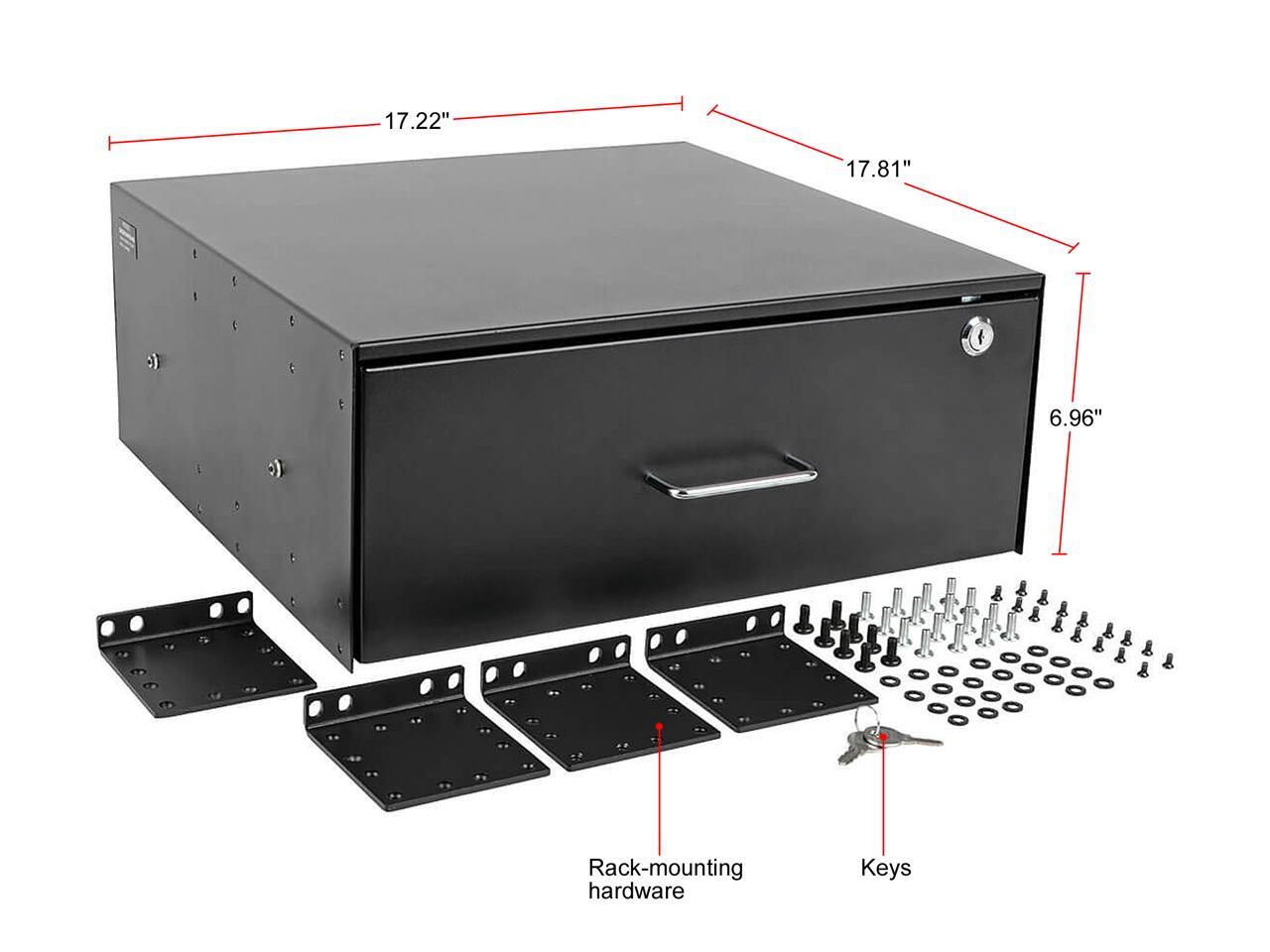 17.22"

17.81"

6.96"

Rack-mounting hardware

Keys