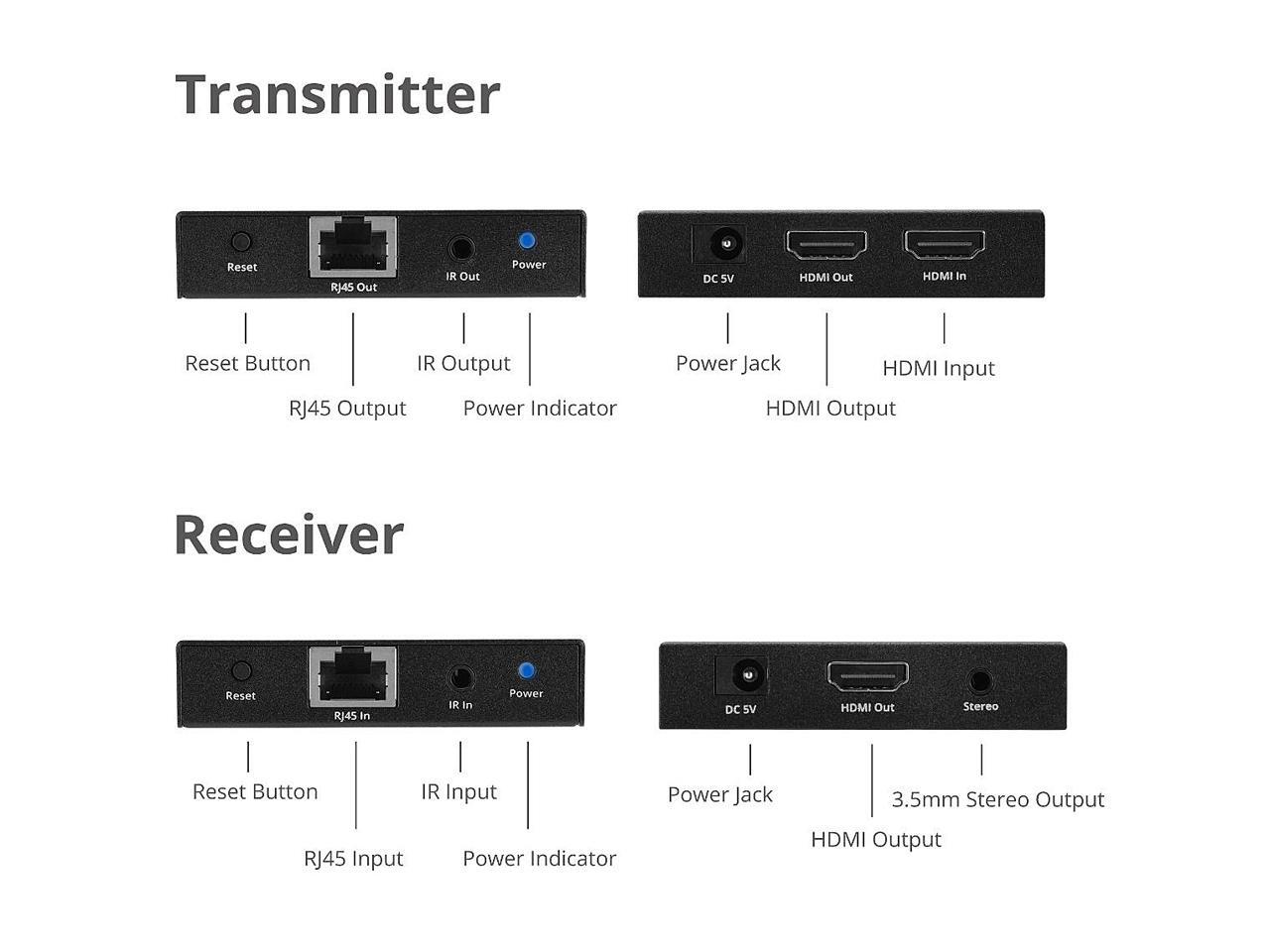 Transmitter

Reset RJ45 Out IR Out Power

DC 5V HDMI Out HDMI In

Reset Button

RJ45 Output

IR Output

Power Indicator

Power Jack

HDMI Output

HDMI Input

Receiver

Reset RJ45 In IR In Power

DC 5V HDMI Out Stereo

Reset Button

RJ45 Input

IR Input

Power Indicator

Power Jack

HDMI Output

3.5mm Stereo Output