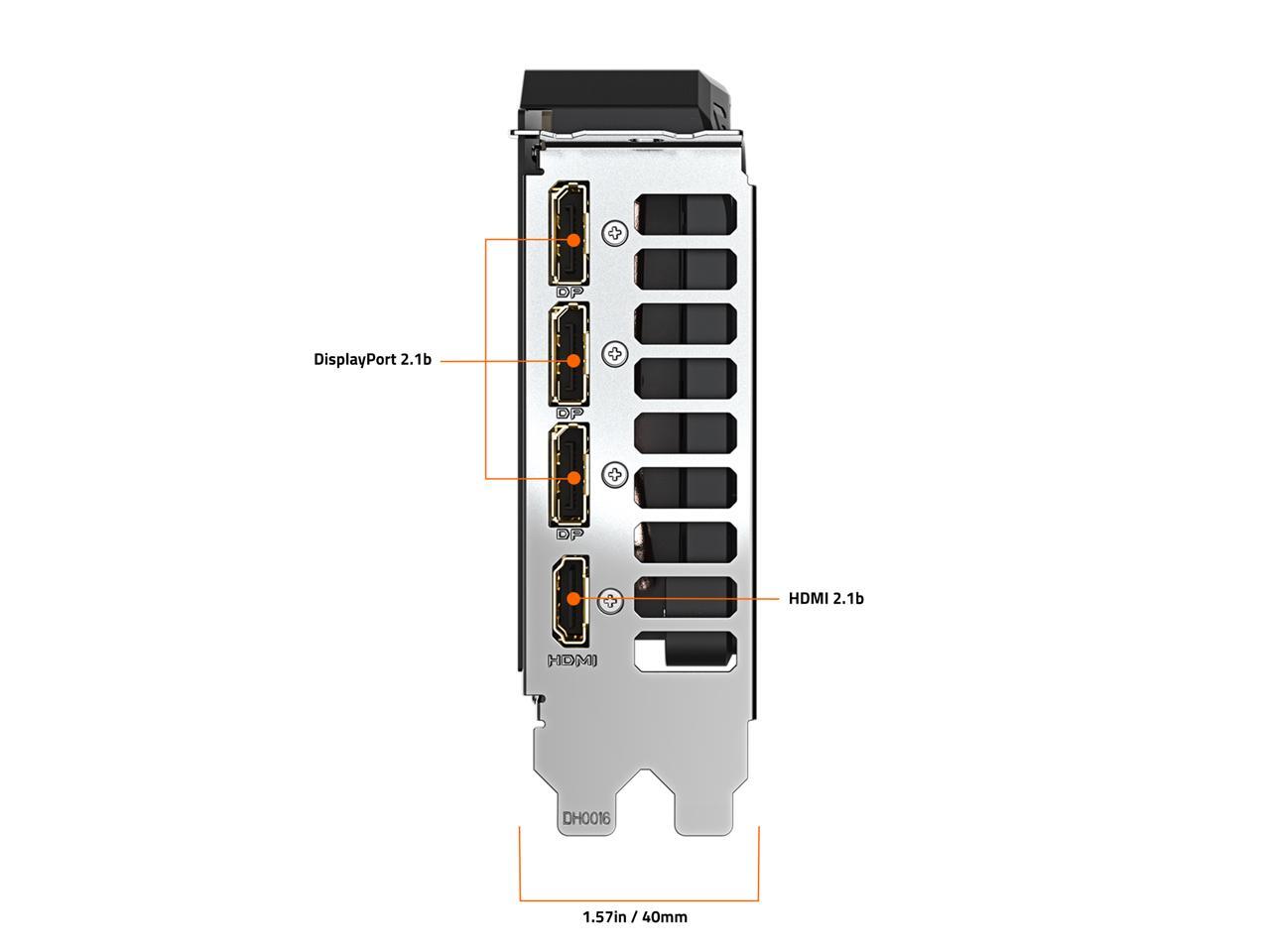 DP
DisplayPort 2.1b
DP
DP
HDMI 2.1b
HDMI
DH0016
1.57in / 40mm