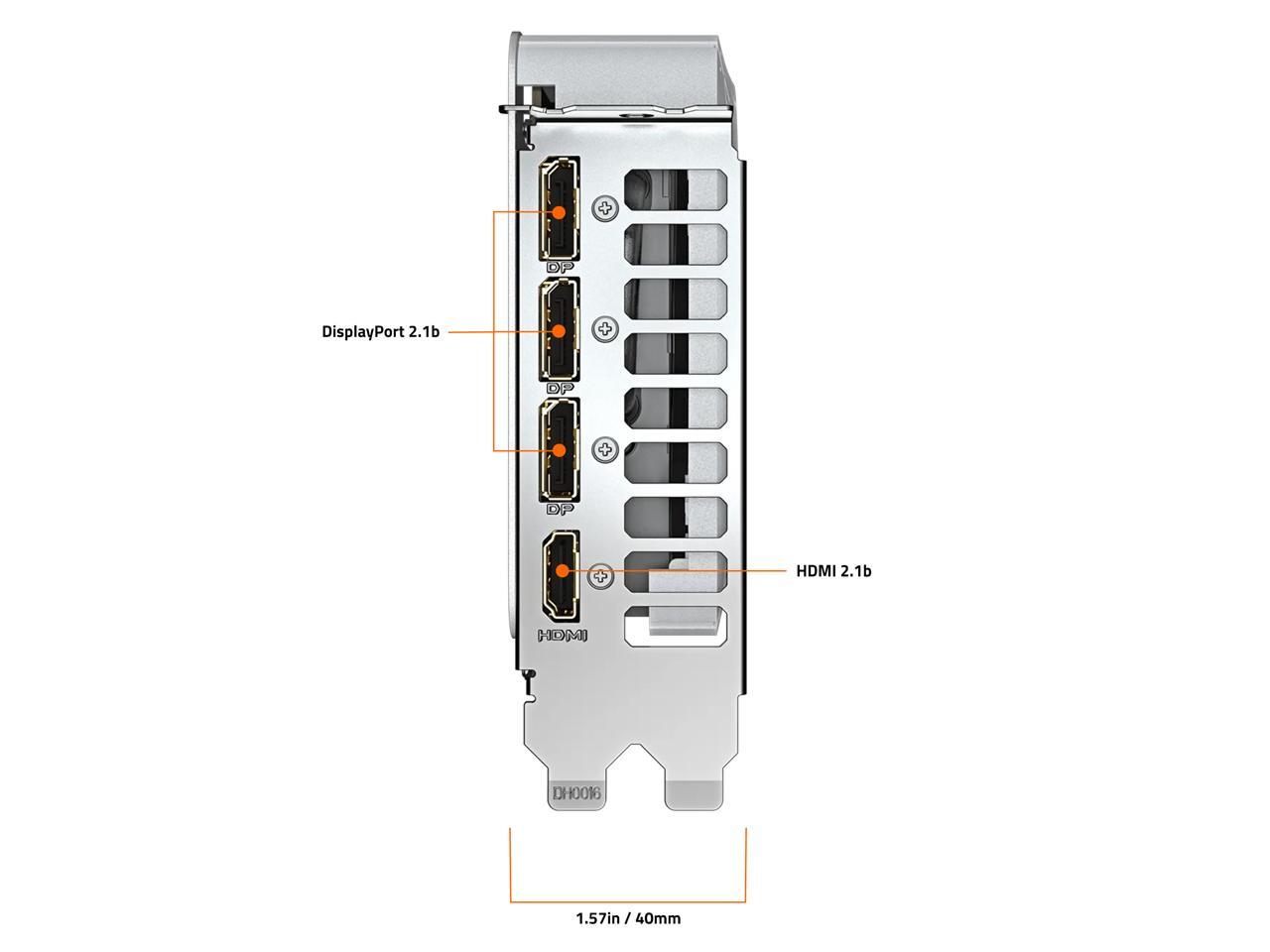 DP

DisplayPort 2.1b

DP

DP

HDMI 2.1b

HDMI

DH0016

1.57in / 40mm