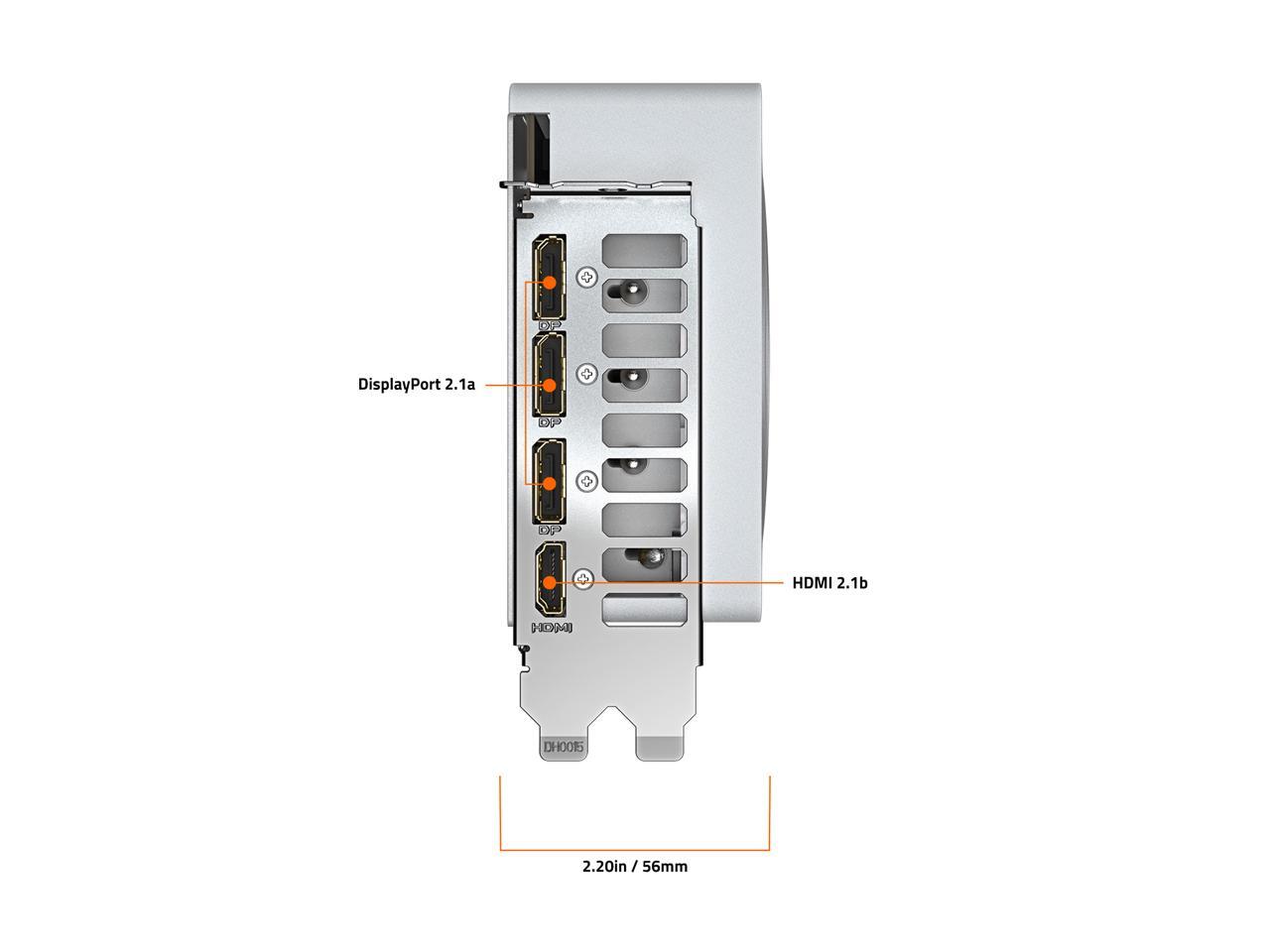 DP

DisplayPort 2.1a

DP

DP

HDMI 2.1b

HDMI

DH0015

2.20in / 56mm