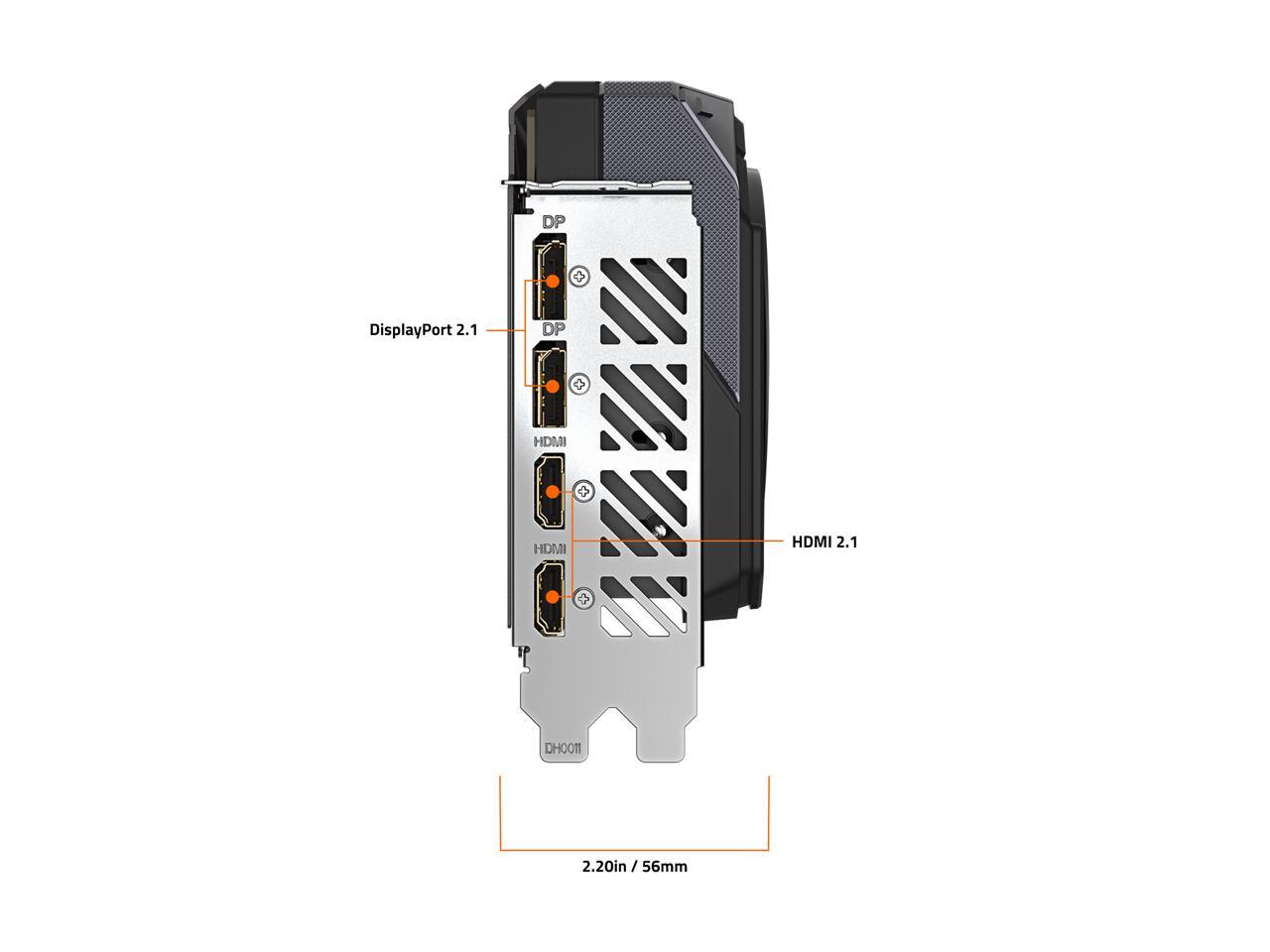 DP
DisplayPort 2.1
DP
HDMI
HDMI 2.1
HDMI
DH0011
2.20in / 56mm