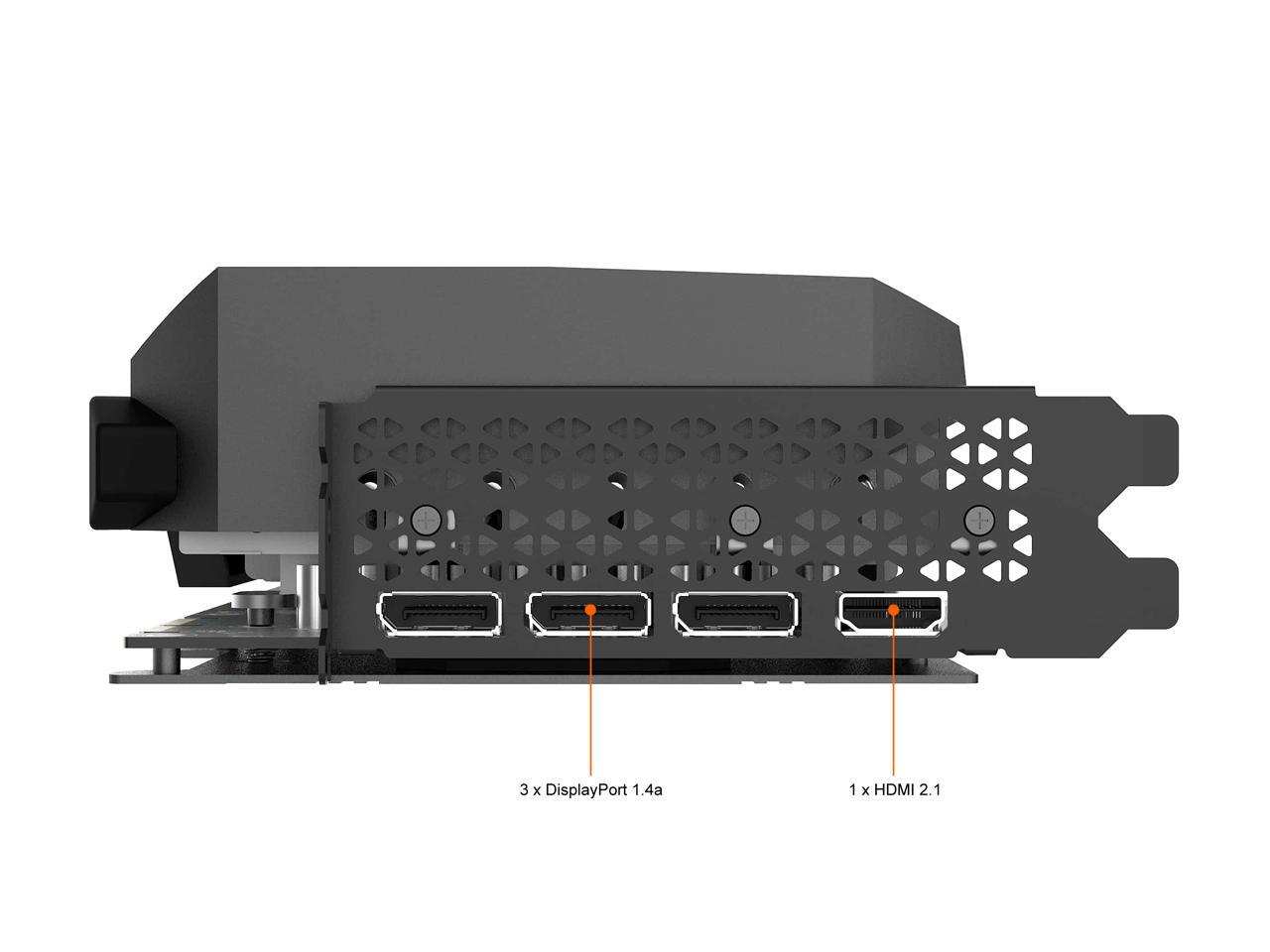 3 x DisplayPort 1.4a

1 x HDMI 2.1