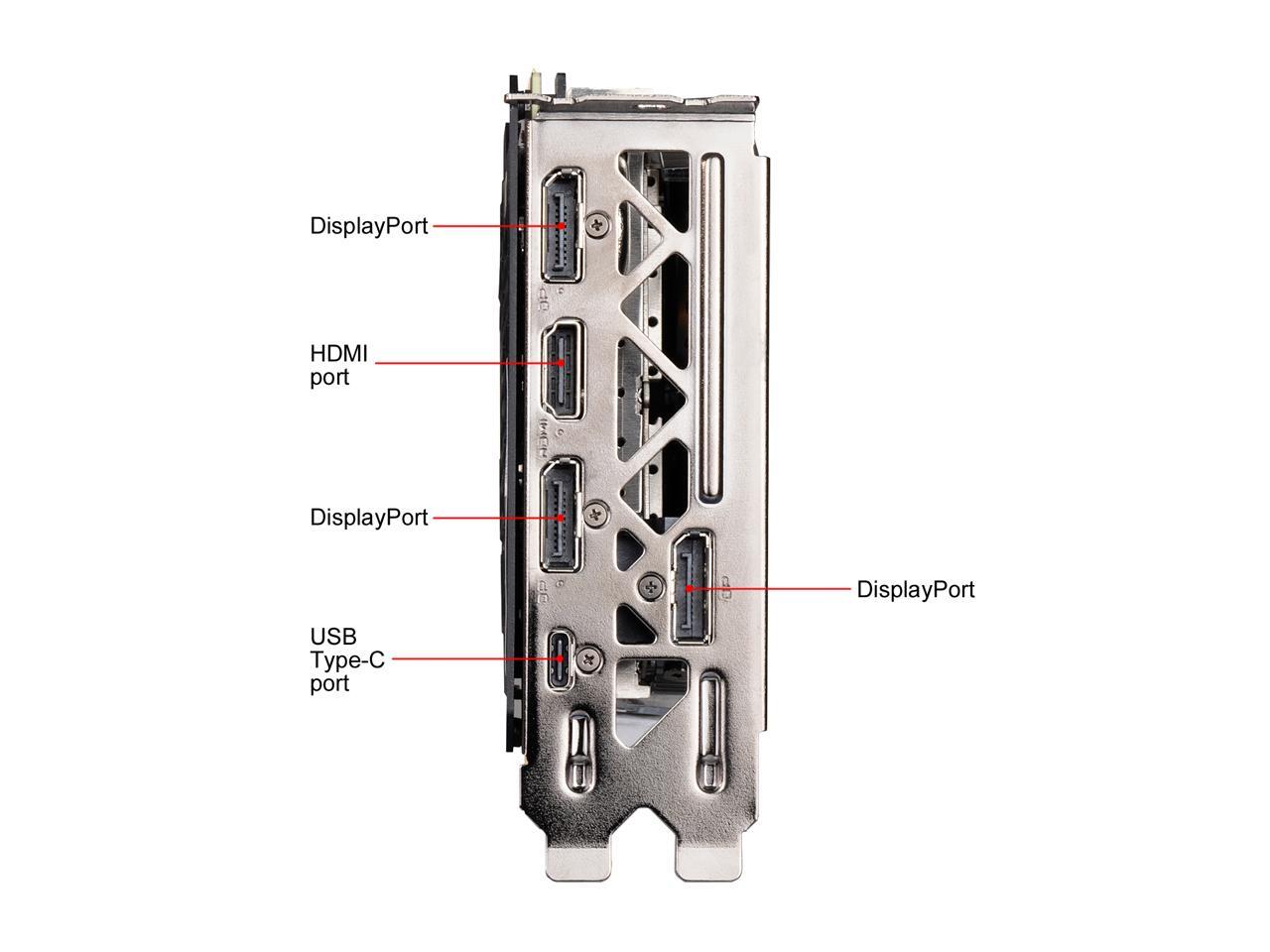 DisplayPort

HDMI port

DisplayPort

DisplayPort

USB Type-C port