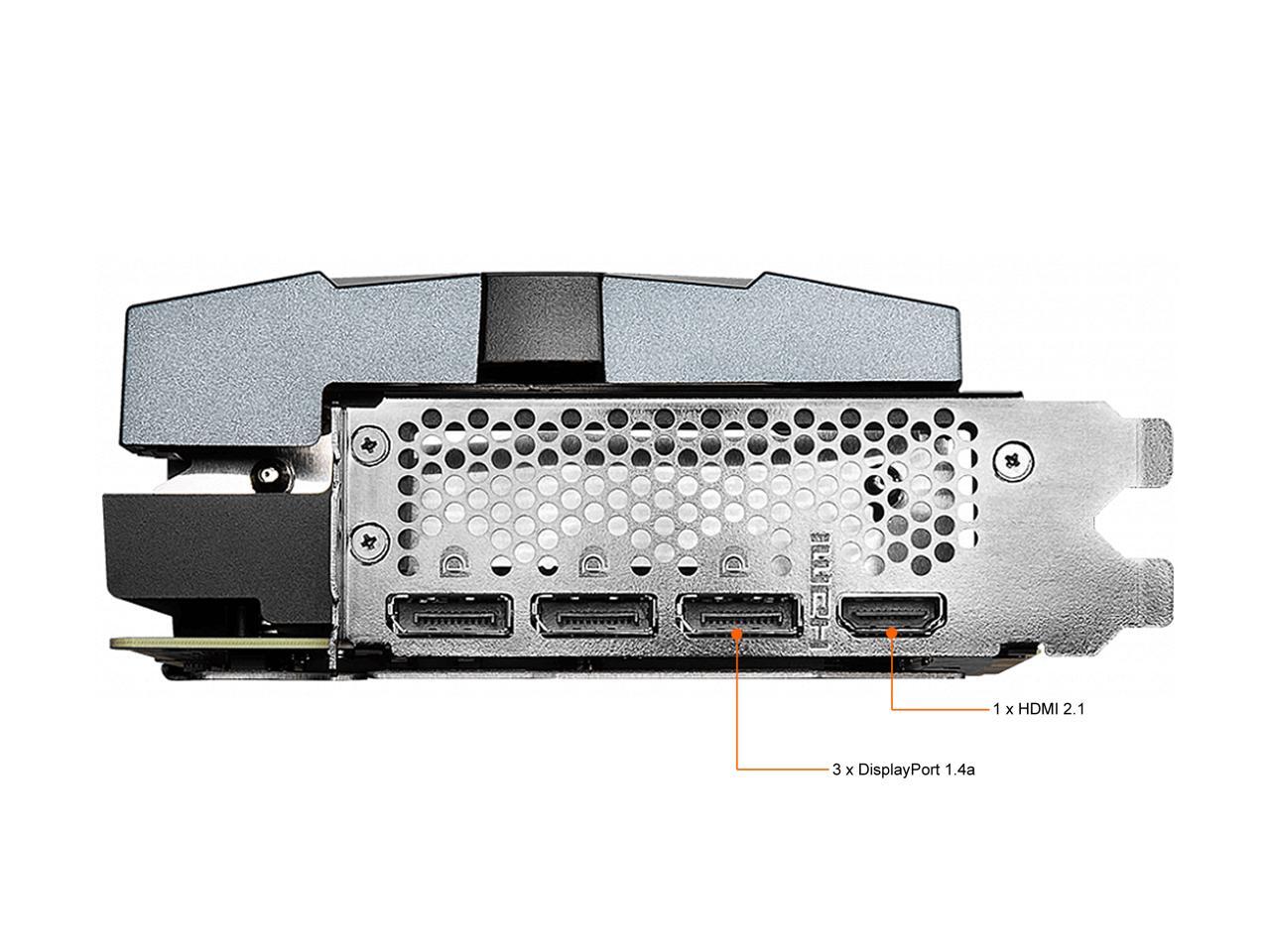 1 x HDMI 2.1

3 x DisplayPort 1.4a