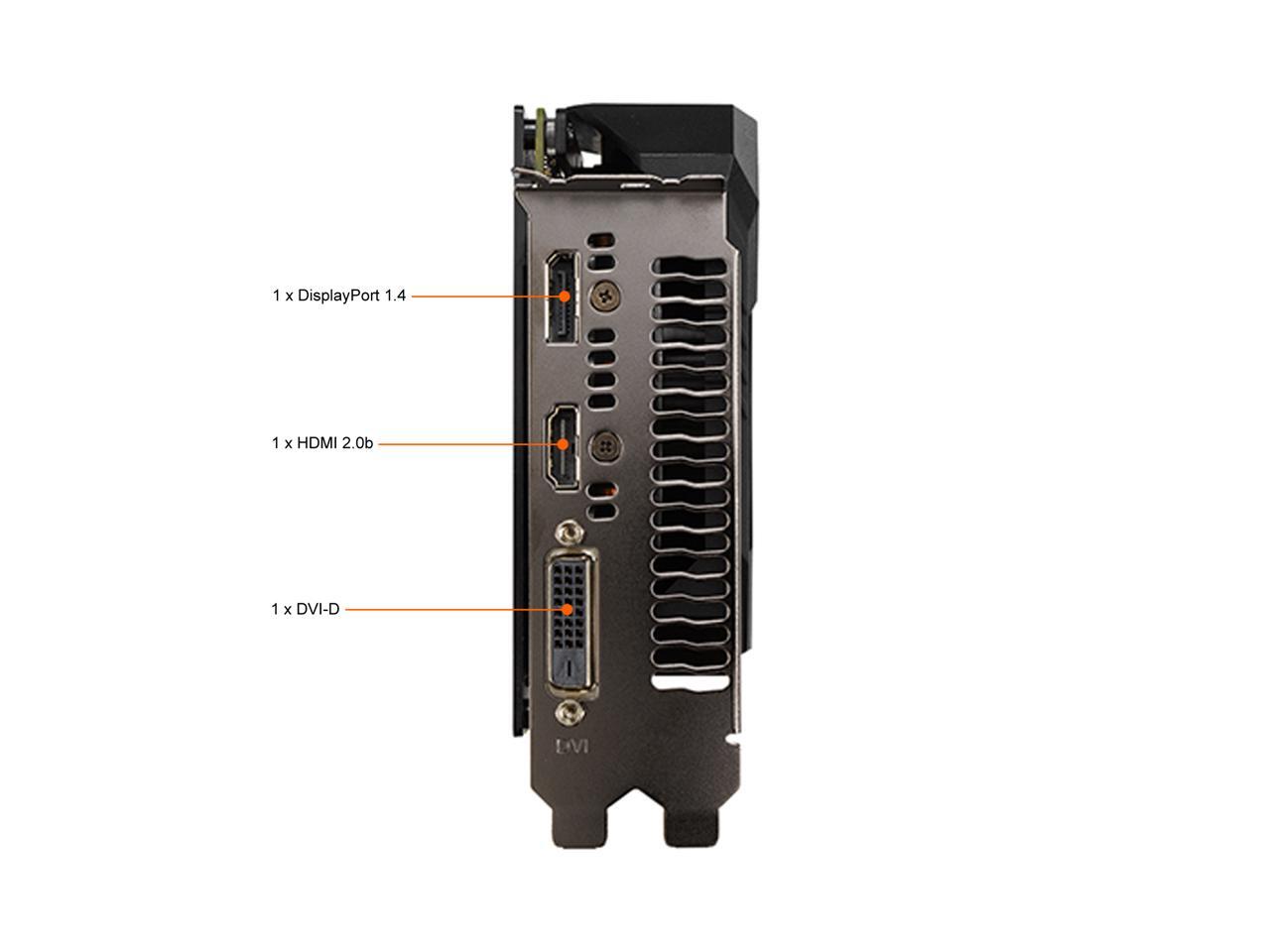 1 x DisplayPort 1.4

1 x HDMI 2.0b

1 x DVI-D

DVI