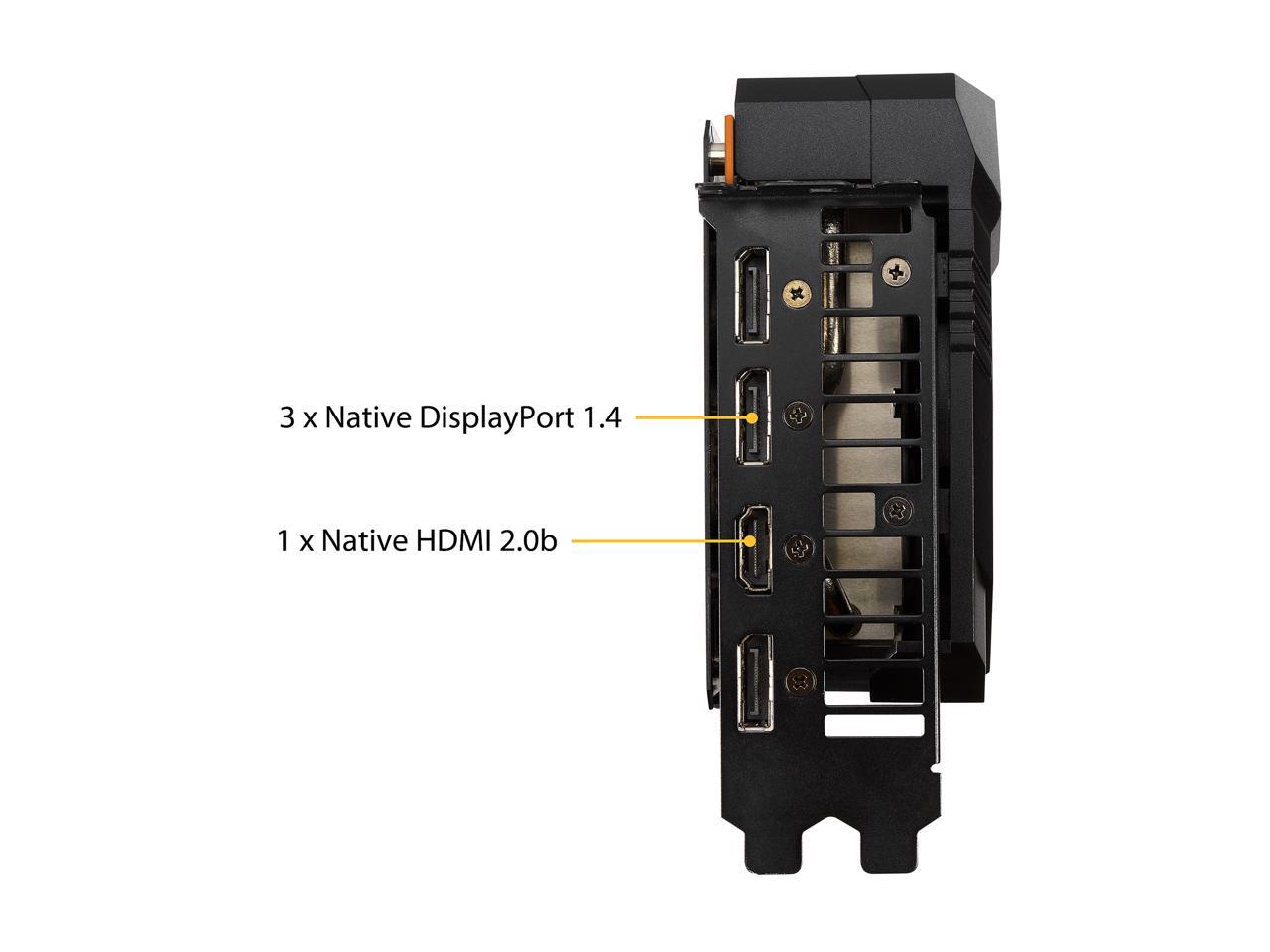 3 x Native DisplayPort 1.4

1 x Native HDMI 2.0b