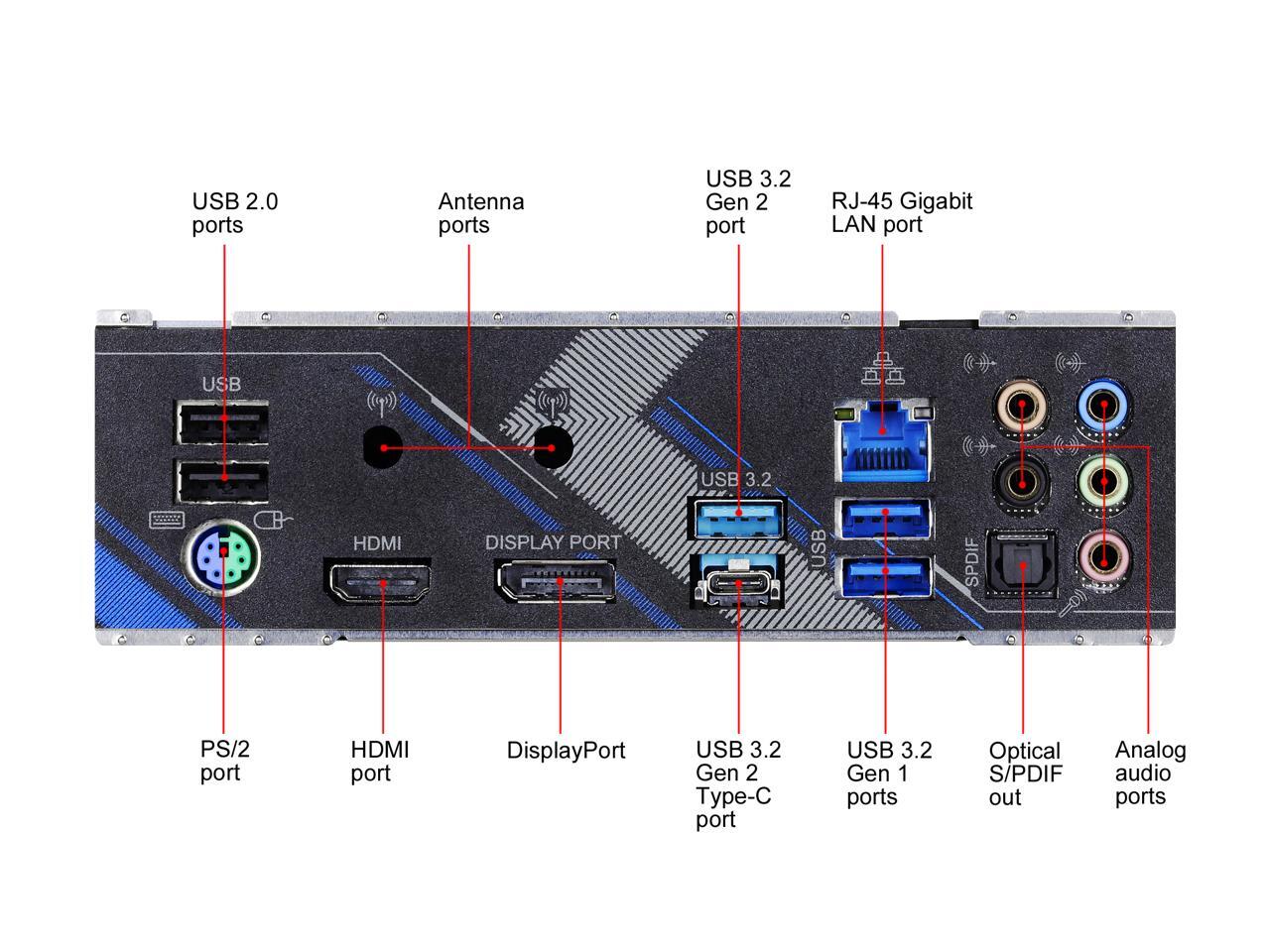 USB 2.0 ports

Antenna ports

USB 3.2 Gen 2 port

RJ-45 Gigabit LAN port

USB

HDMI

DISPLAY PORT

USB 3.2

USB

SPDIF

PS/2 port

HDMI port

DisplayPort

USB 3.2 Gen 2 Type-C port

USB 3.2 Gen 1 ports

Optical S/PDIF out

Analog audio ports