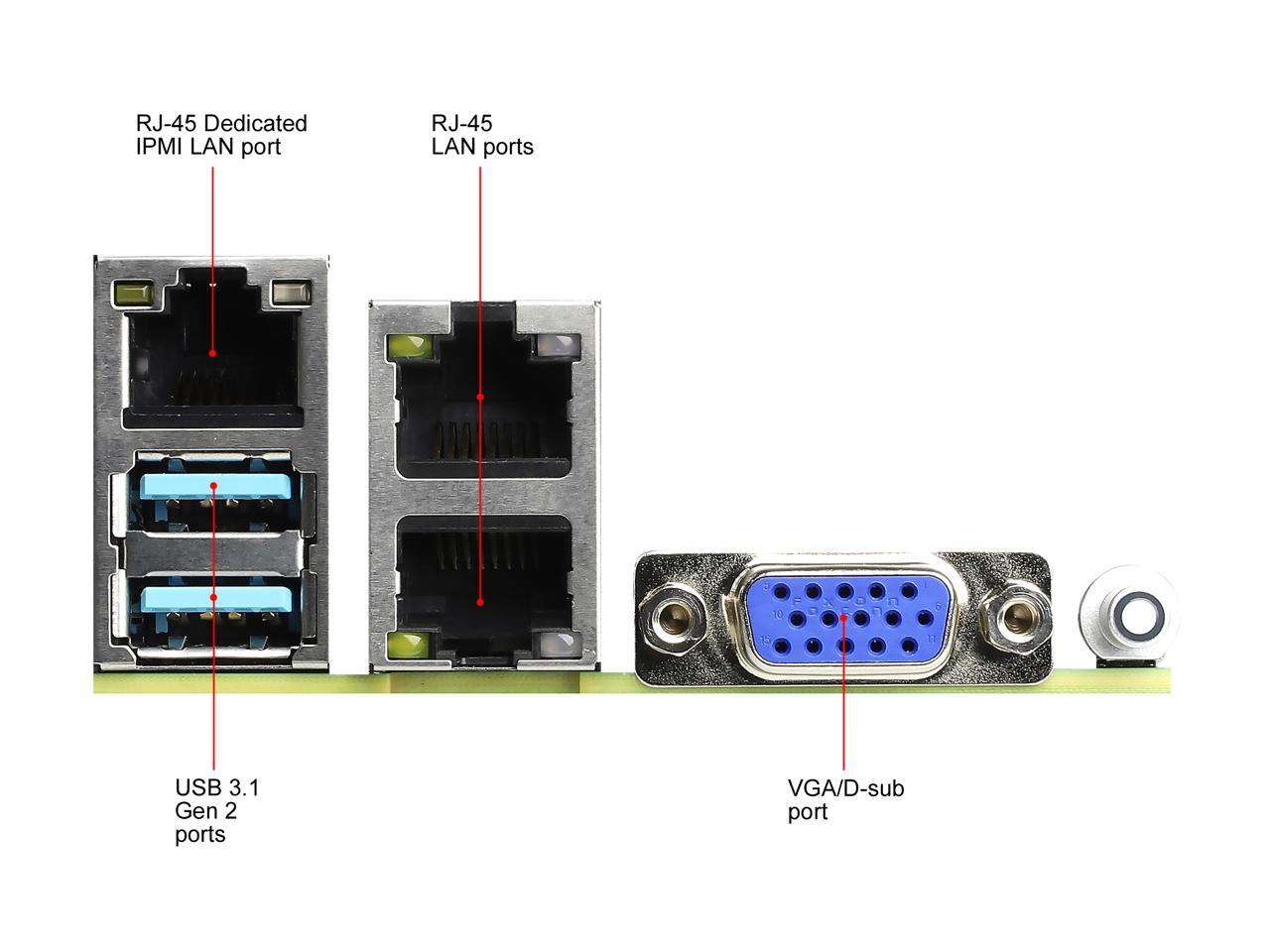 RJ-45 Dedicated IPMI LAN port

RJ-45 LAN ports

USB 3.1 Gen 2 ports

VGA/D-sub port