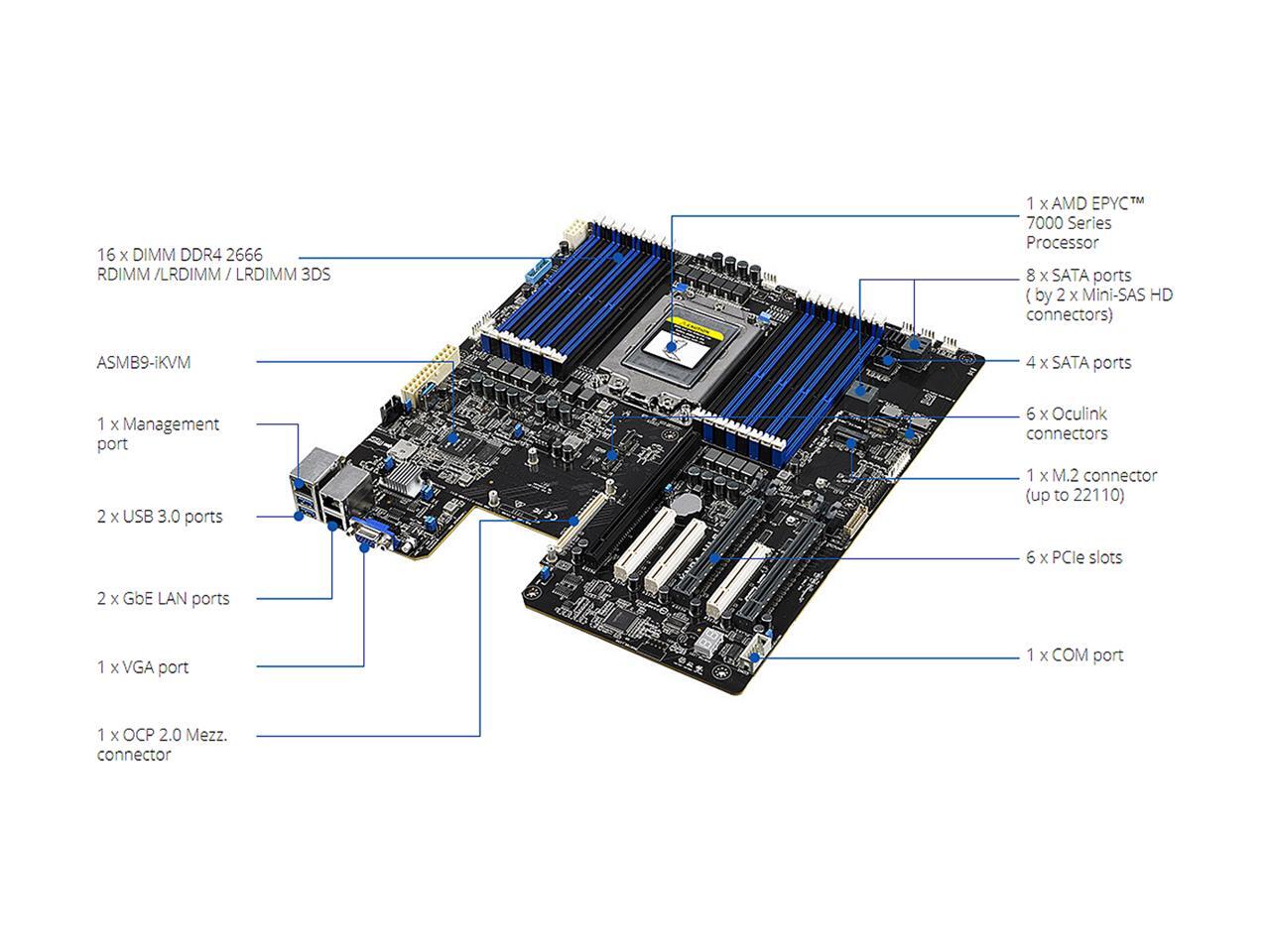 16 x DIMM DDR4 2666
RDIMM /LRDIMM / LRDIMM 3DS

ASMB9-iKVM

1 x Management port

2 x USB 3.0 ports

2 x GbE LAN ports

1 x VGA port

1 x OCP 2.0 Mezz. connector

1 x AMD EPYC™ 7000 Series Processor

8 x SATA ports ( by 2 x Mini-SAS HD connectors)

4 x SATA ports

6 x Oculink connectors

1 x M.2 connector (up to 22110)

6 x PCIe slots

1 x COM port