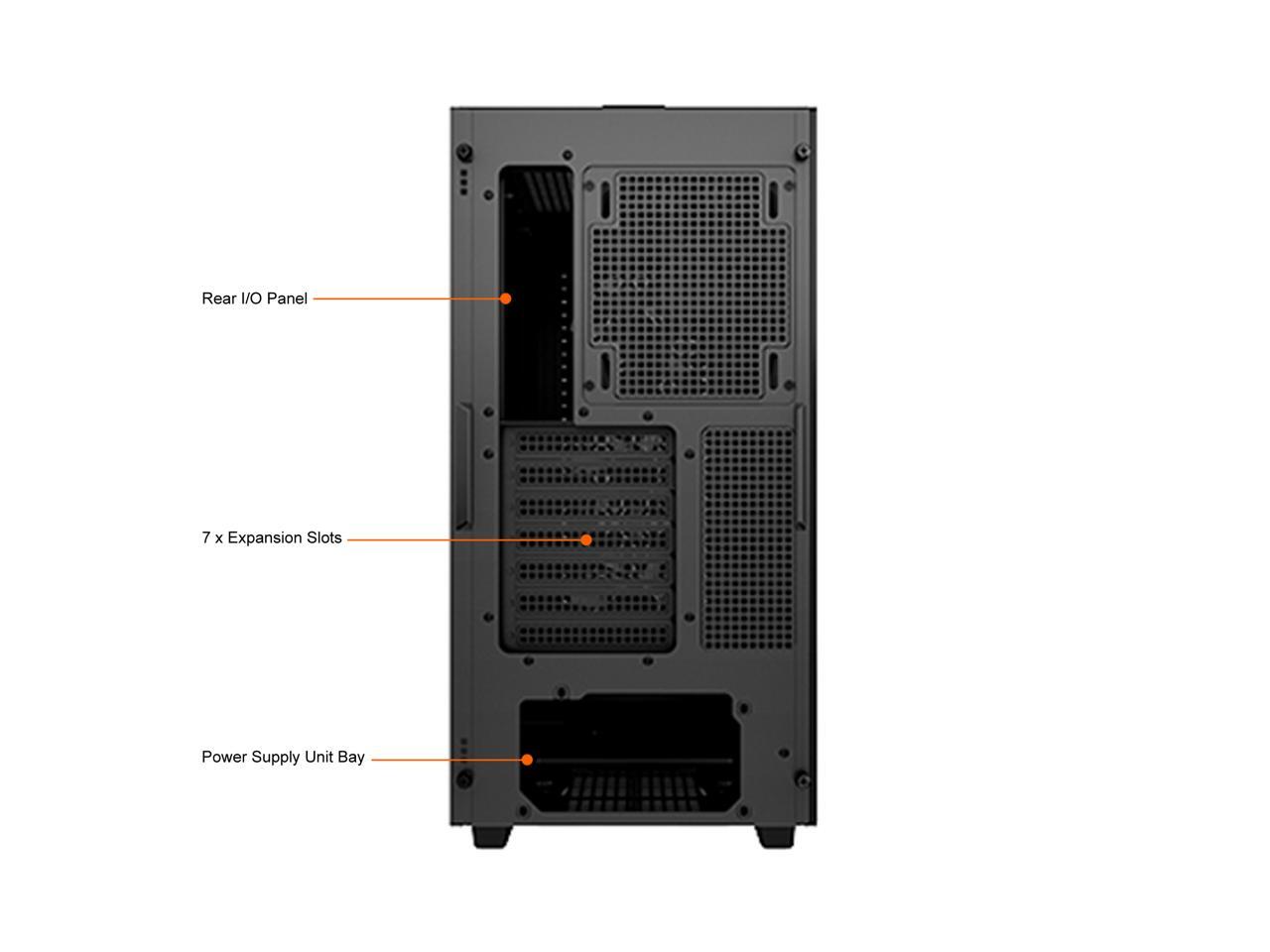 Rear I/O Panel

7 x Expansion Slots

Power Supply Unit Bay