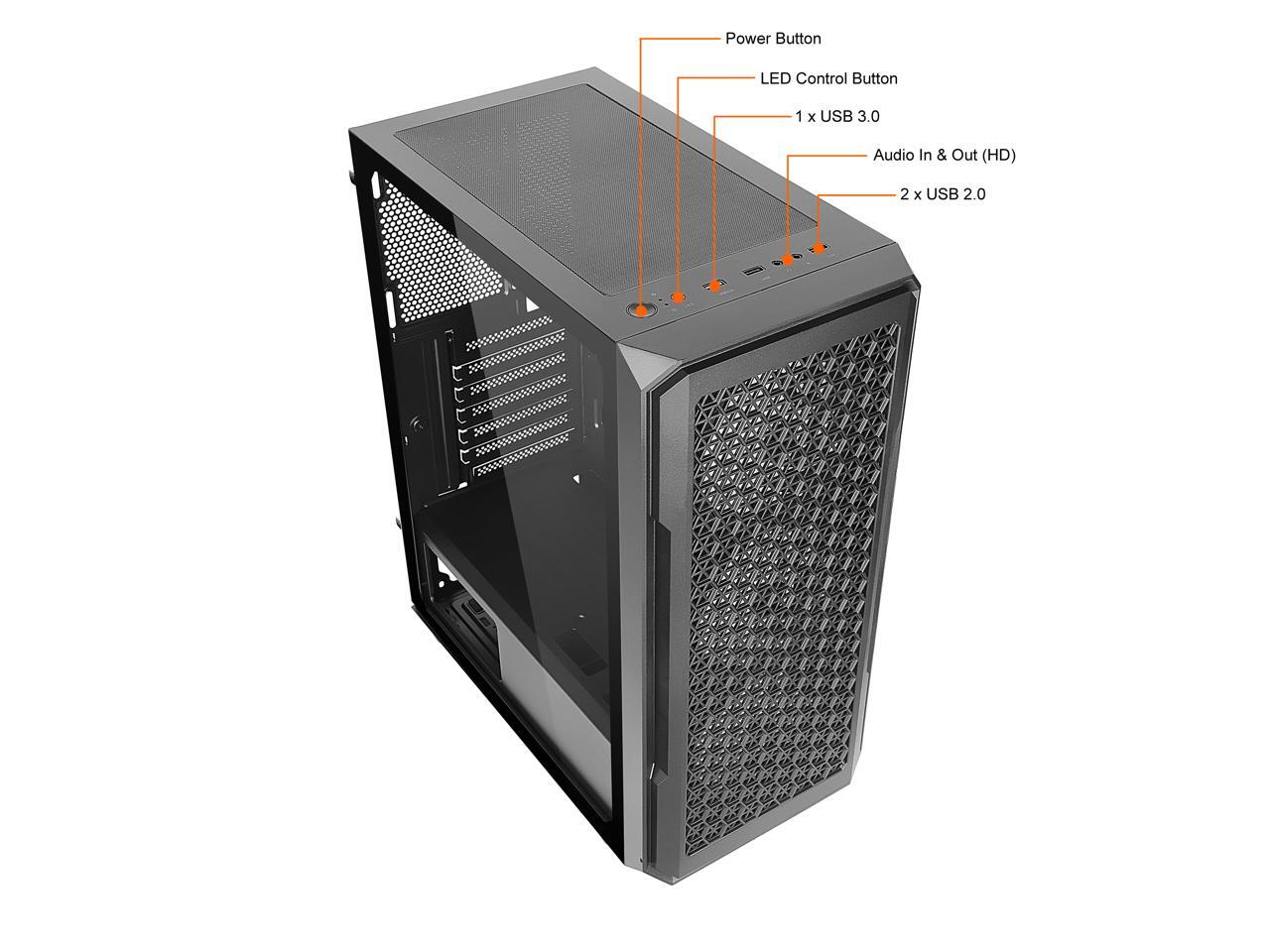 Power Button

LED Control Button

1 x USB 3.0

Audio In & Out (HD)

2 x USB 2.0