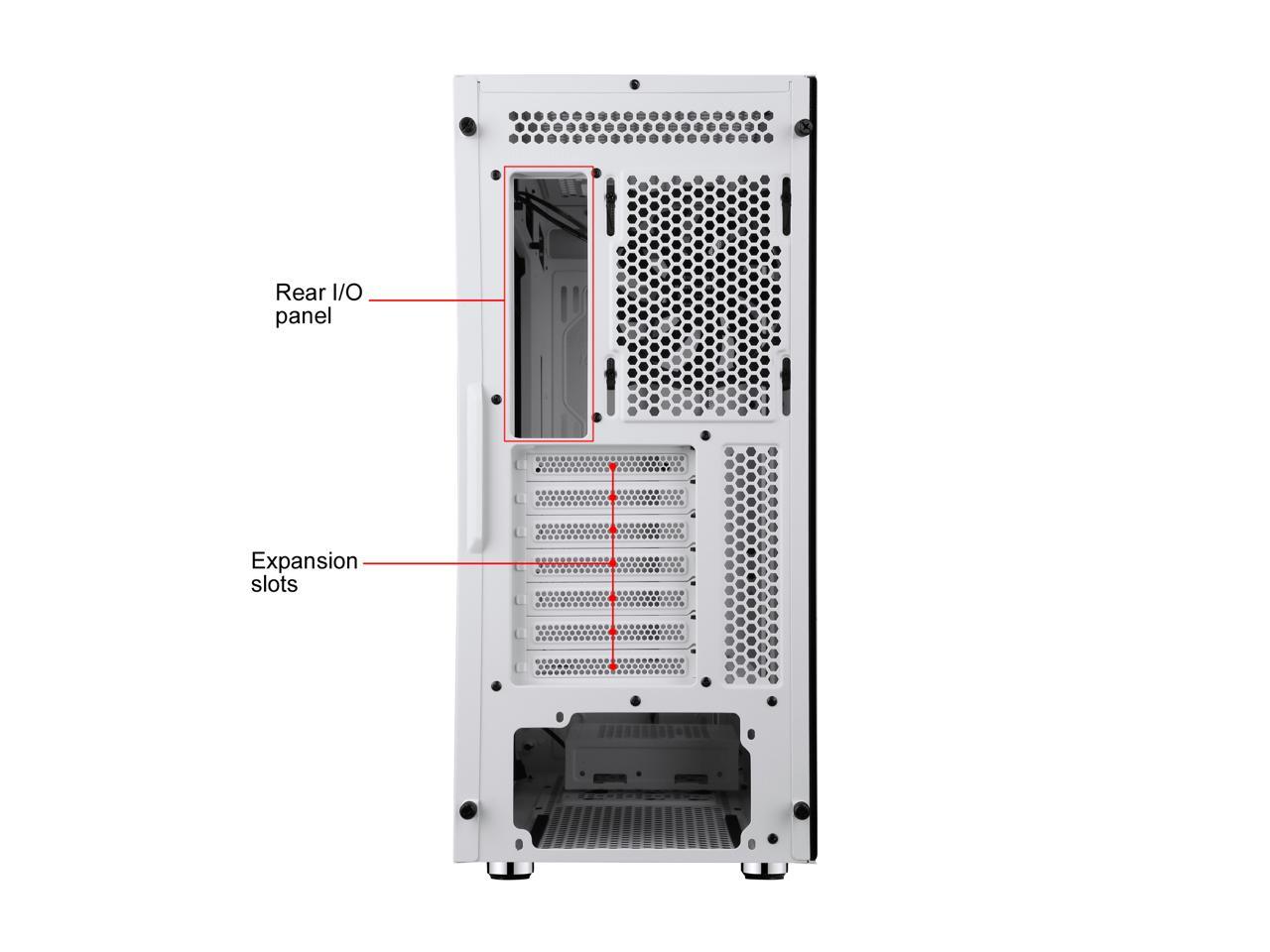 Rear I/O panel

Expansion slots