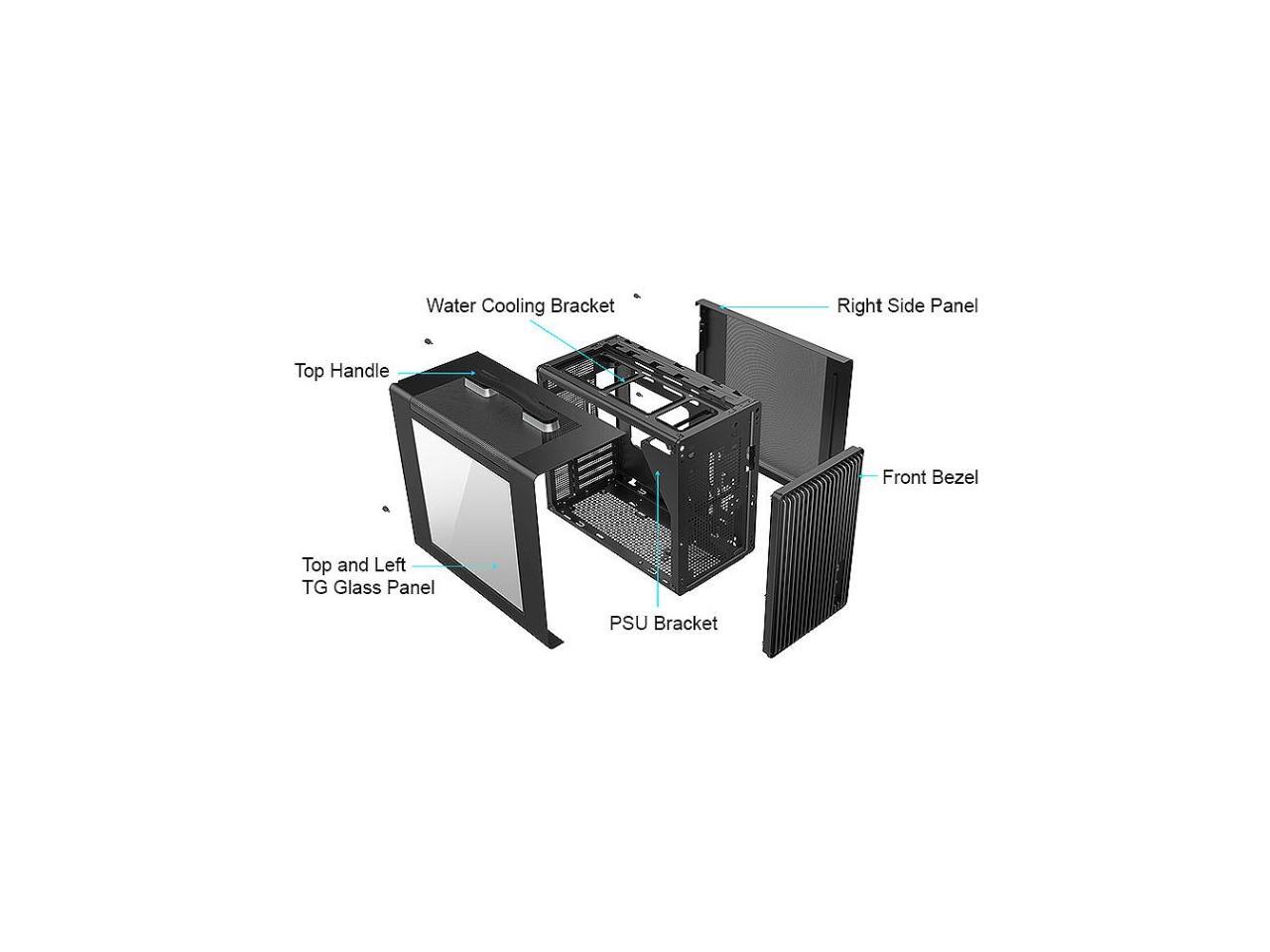 Water Cooling Bracket

Right Side Panel

Top Handle

Front Bezel

Top and Left
TG Glass Panel

PSU Bracket