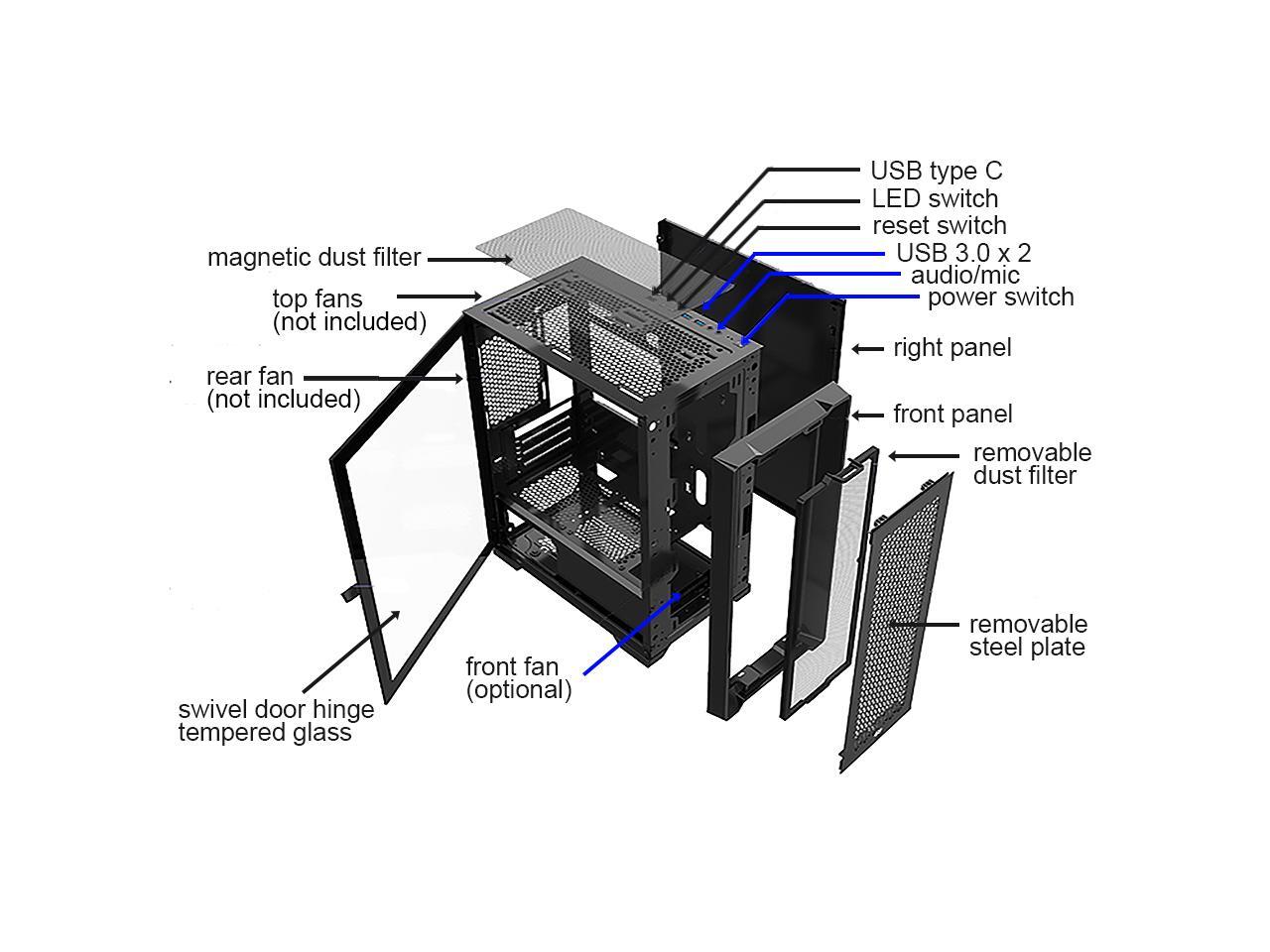 USB type C
LED switch
reset switch
USB 3.0 x 2
audio/mic
power switch

magnetic dust filter

top fans
(not included)

rear fan
(not included)

right panel

front panel

removable
dust filter

removable
steel plate

front fan
(optional)

swivel door hinge
tempered glass