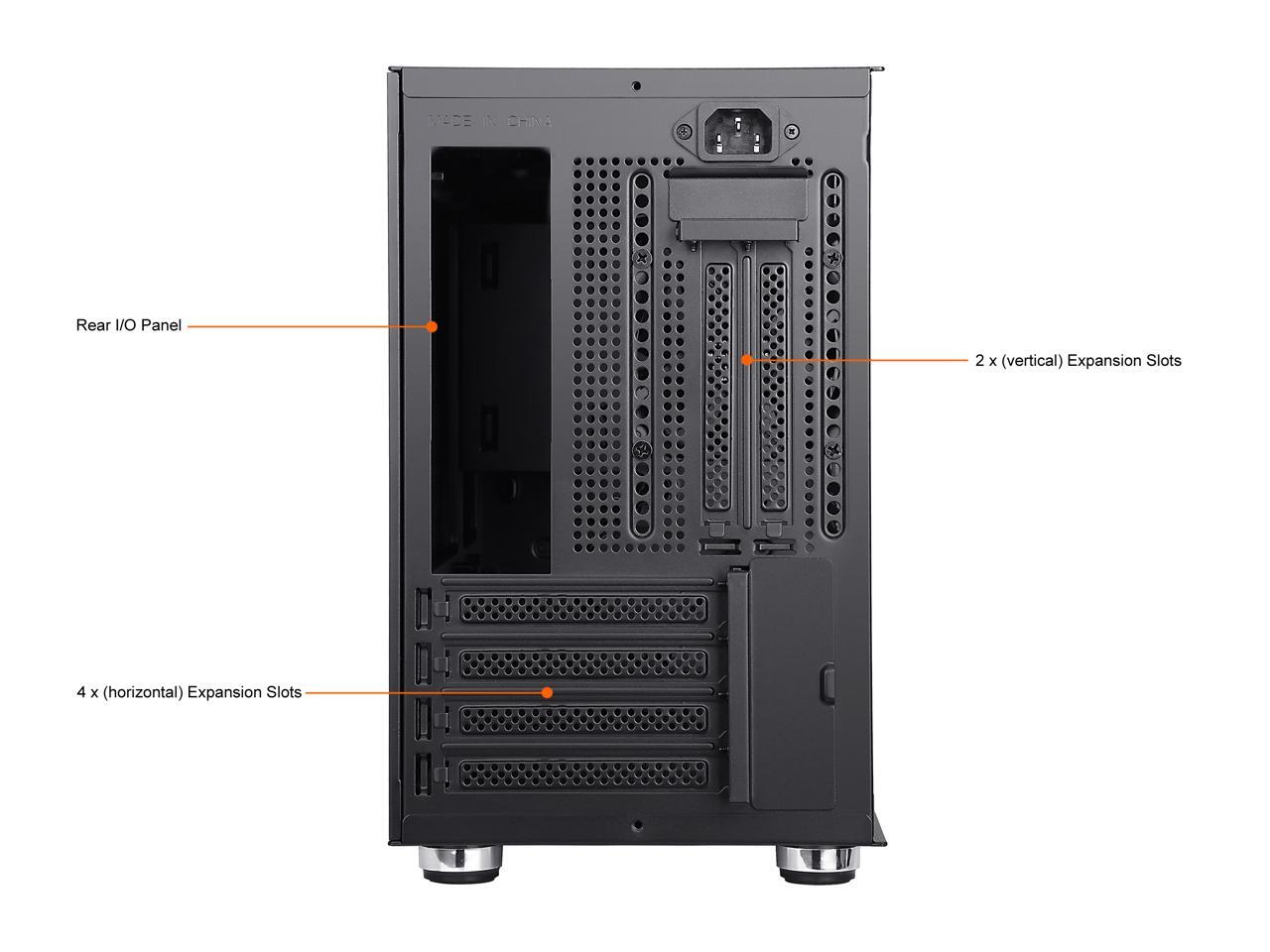 MADE IN CHINA

Rear I/O Panel

2 x (vertical) Expansion Slots

4 x (horizontal) Expansion Slots