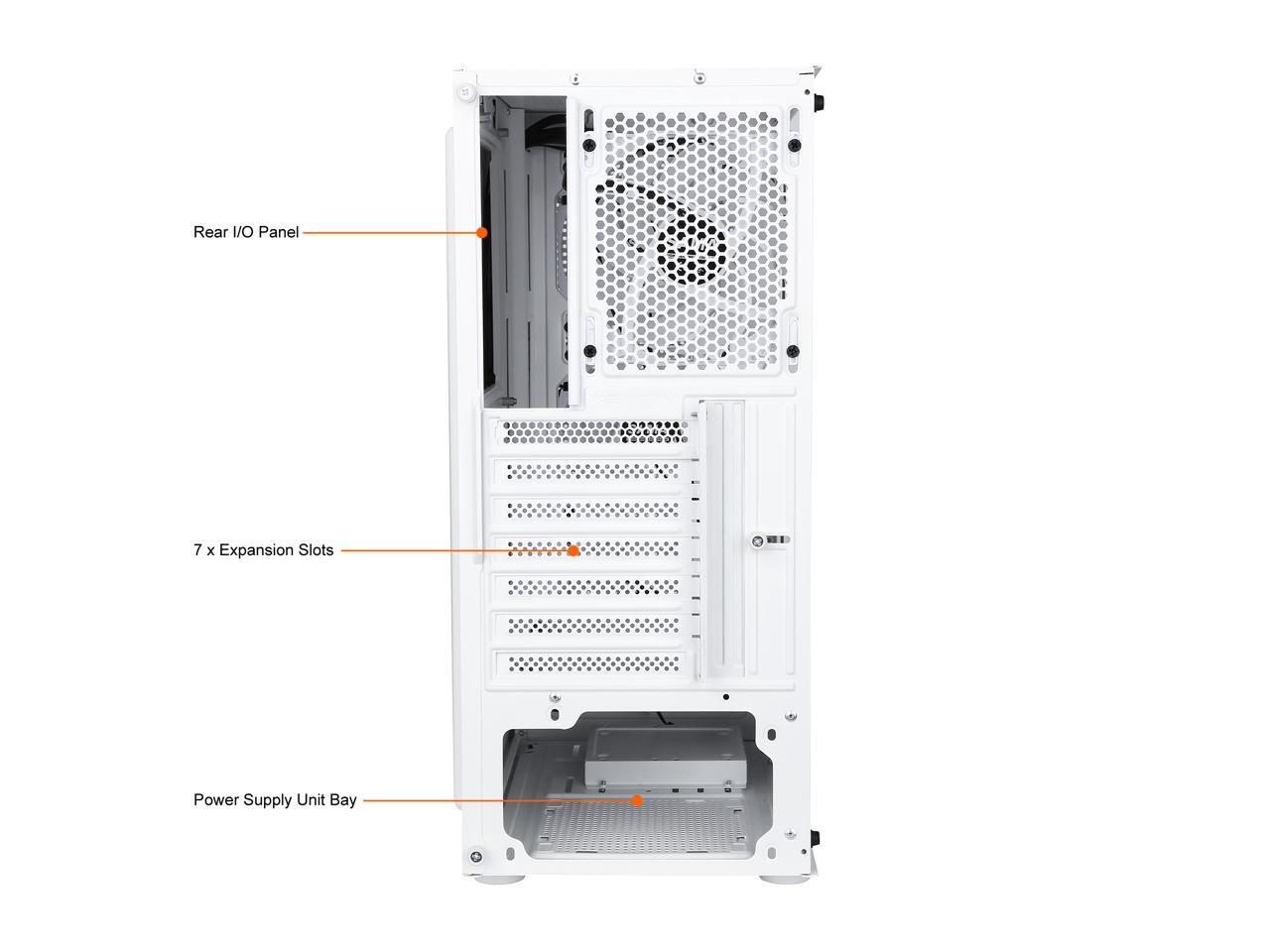 Rear I/O Panel

7 x Expansion Slots

Power Supply Unit Bay