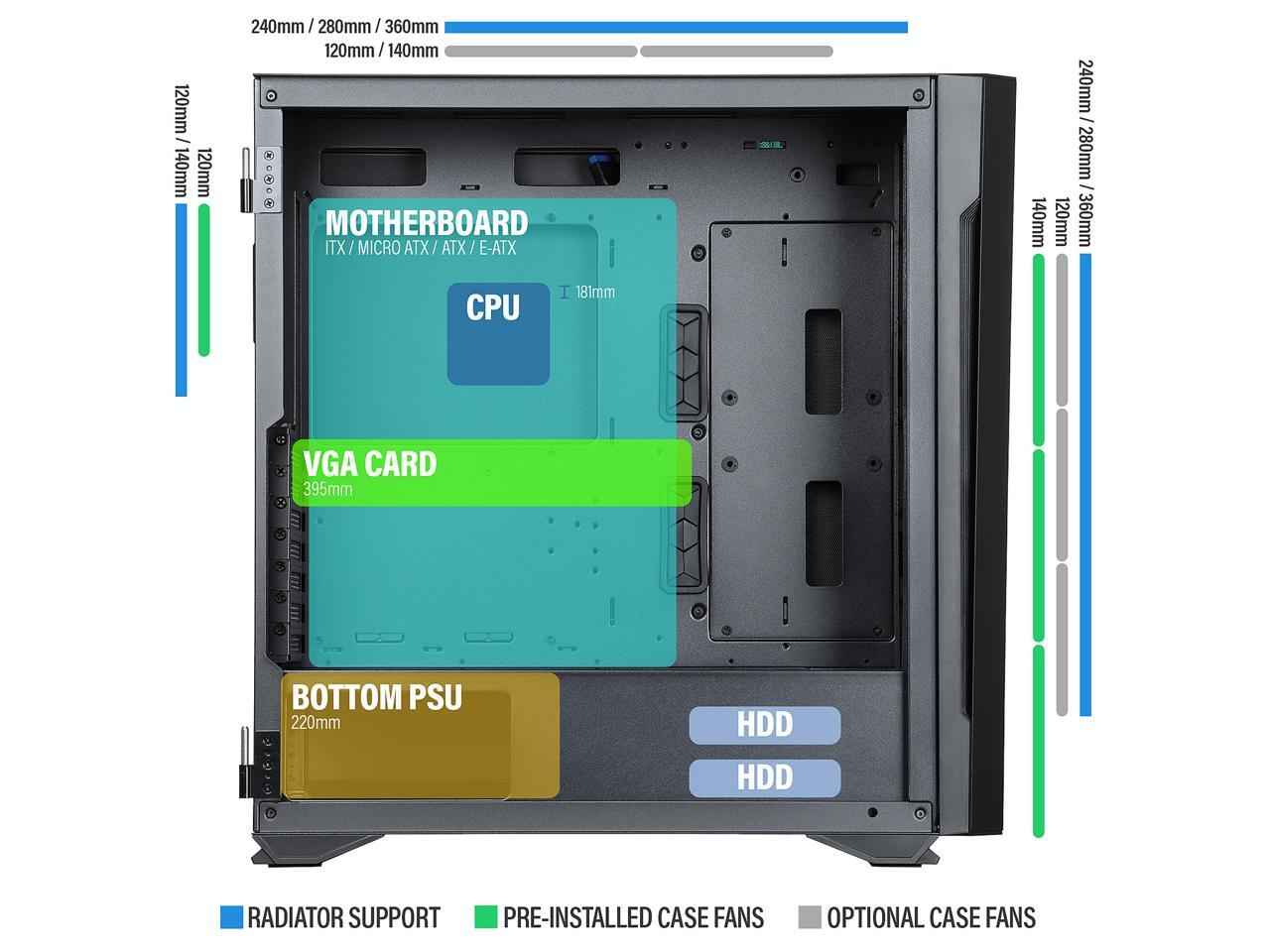 240mm / 280mm / 360mm

120mm / 140mm

120mm / 140mm

120mm

240mm / 280mm / 360mm

120mm

140mm

MOTHERBOARD
ITX / MICRO ATX / ATX / E-ATX

CPU

181mm

VGA CARD
395mm

BOTTOM PSU
220mm

HDD

HDD

RADIATOR SUPPORT PRE-INSTALLED CASE FANS OPTIONAL CASE FANS