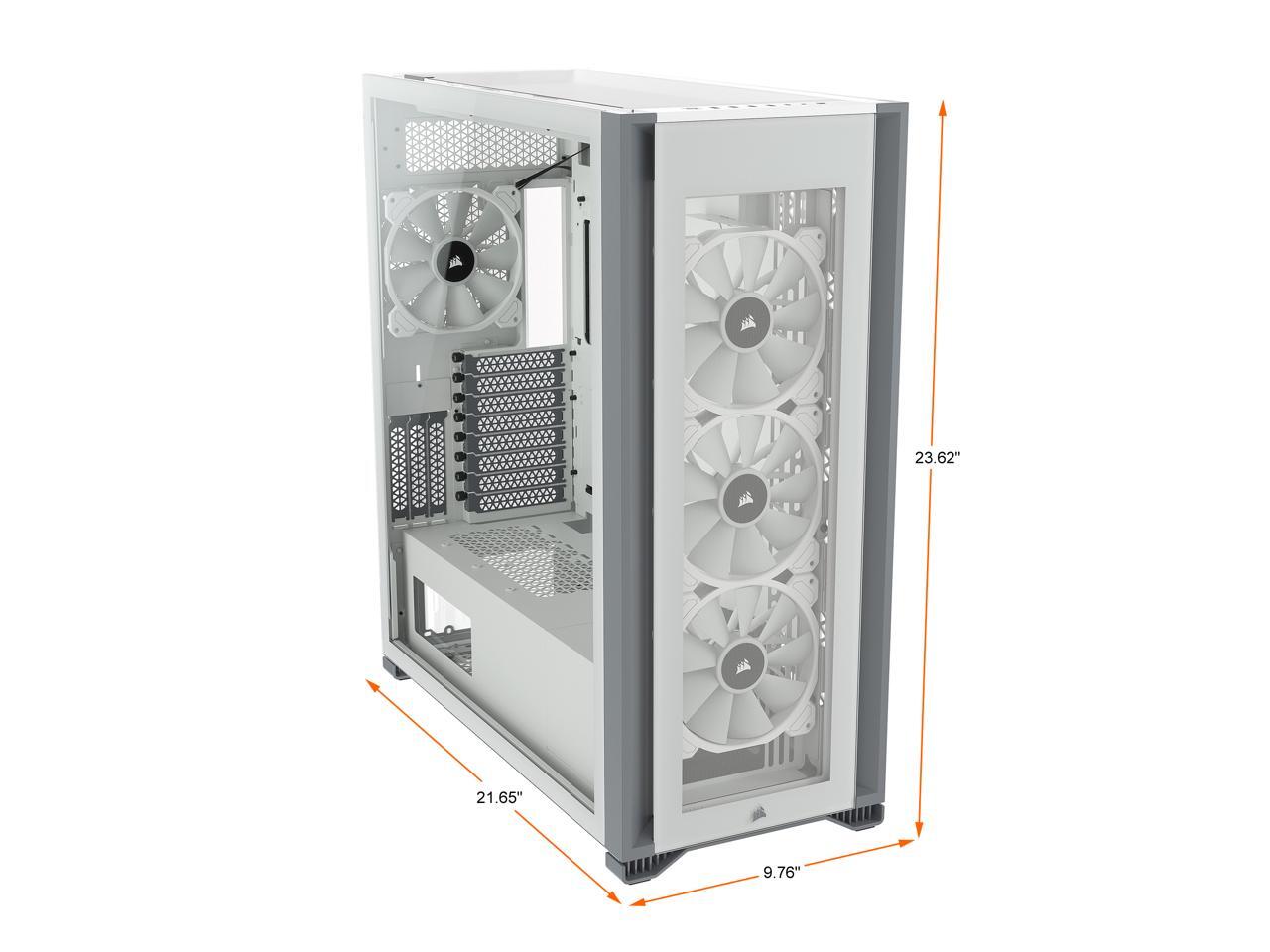 23.62"

21.65"

9.76"