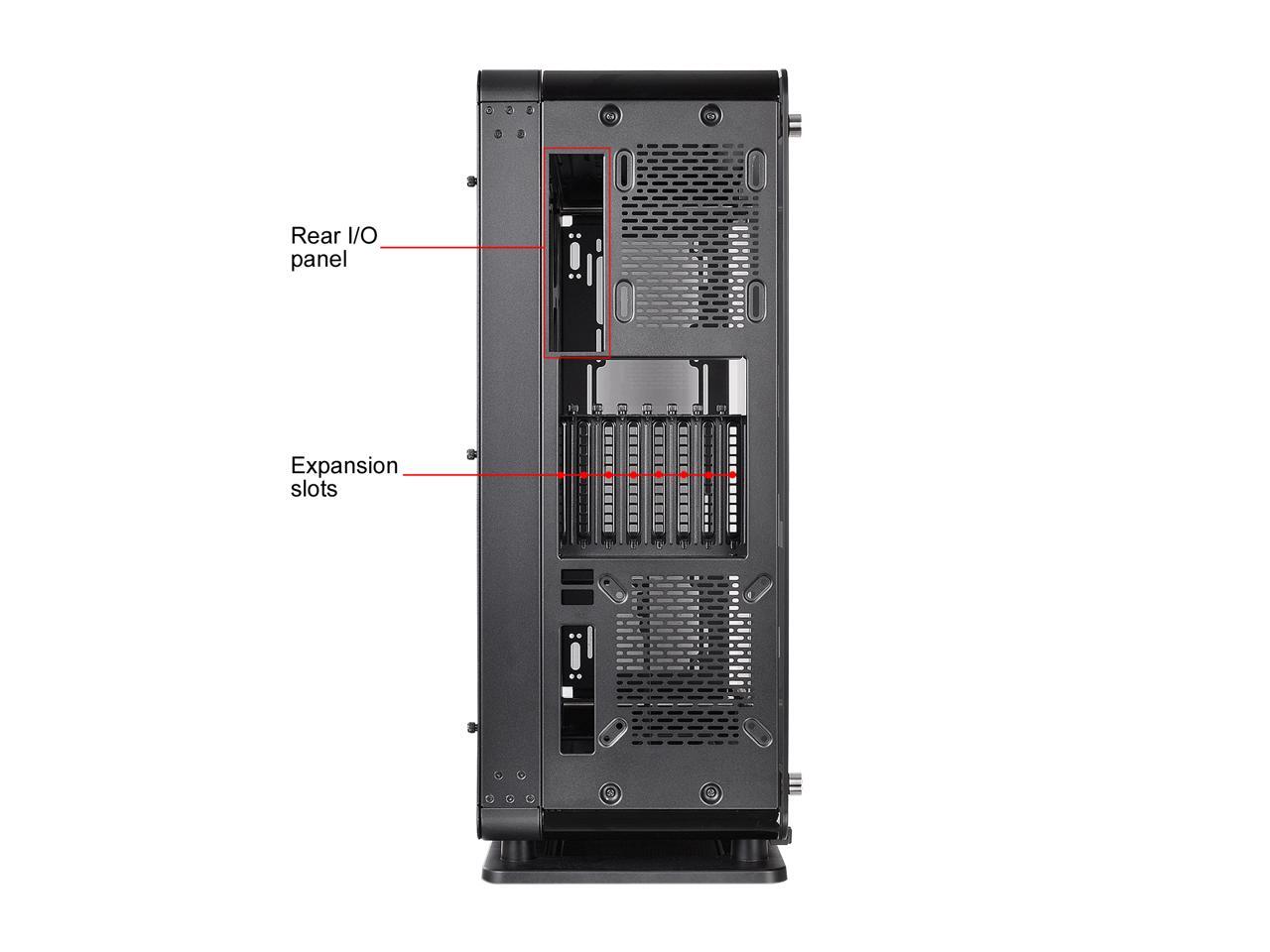 Rear I/O panel

Expansion slots