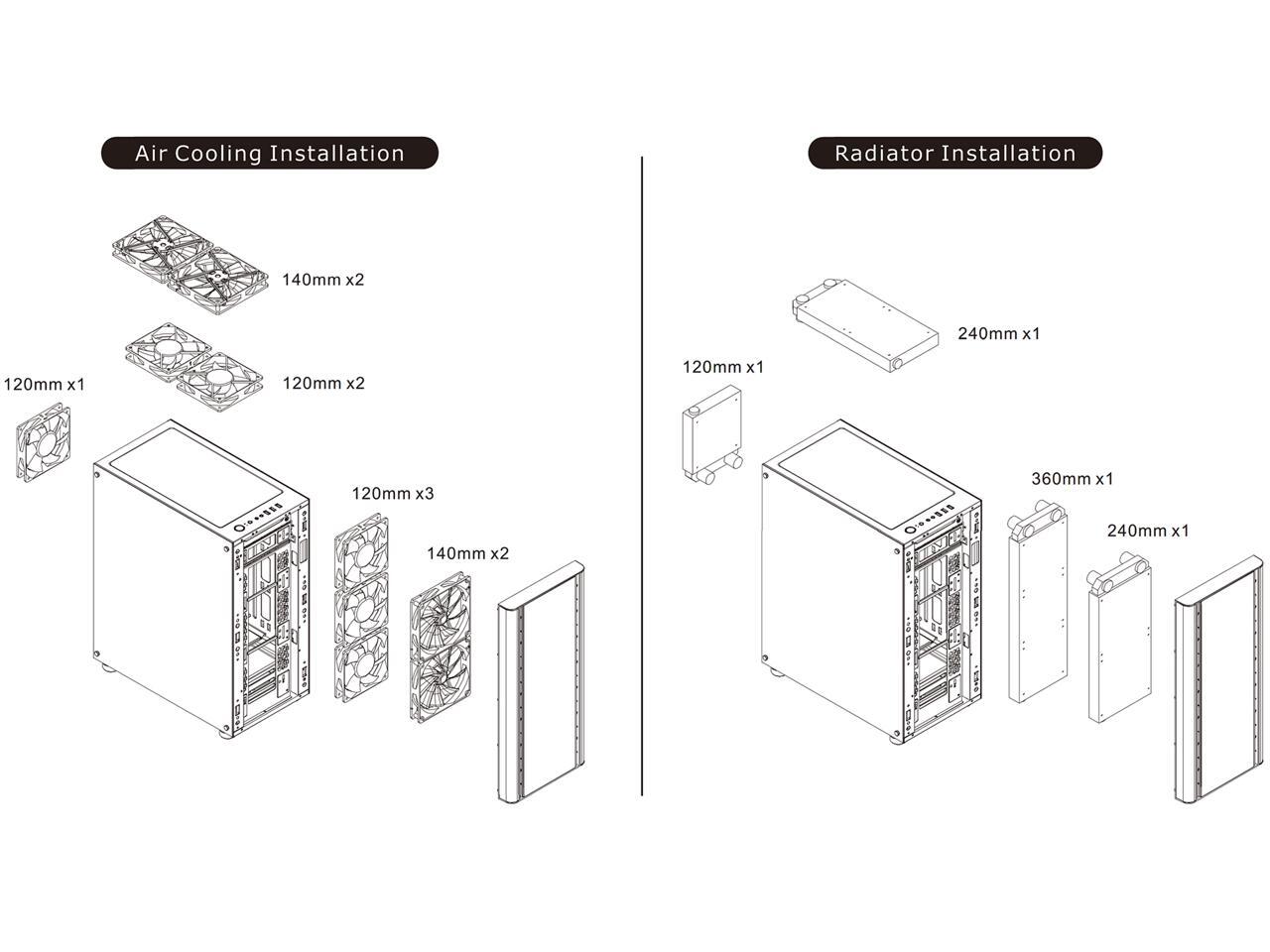 Air Cooling Installation

140mm x2

120mm x2

120mm x1

120mm x3

140mm x2

Radiator Installation

240mm x1

120mm x1

360mm x1

240mm x1