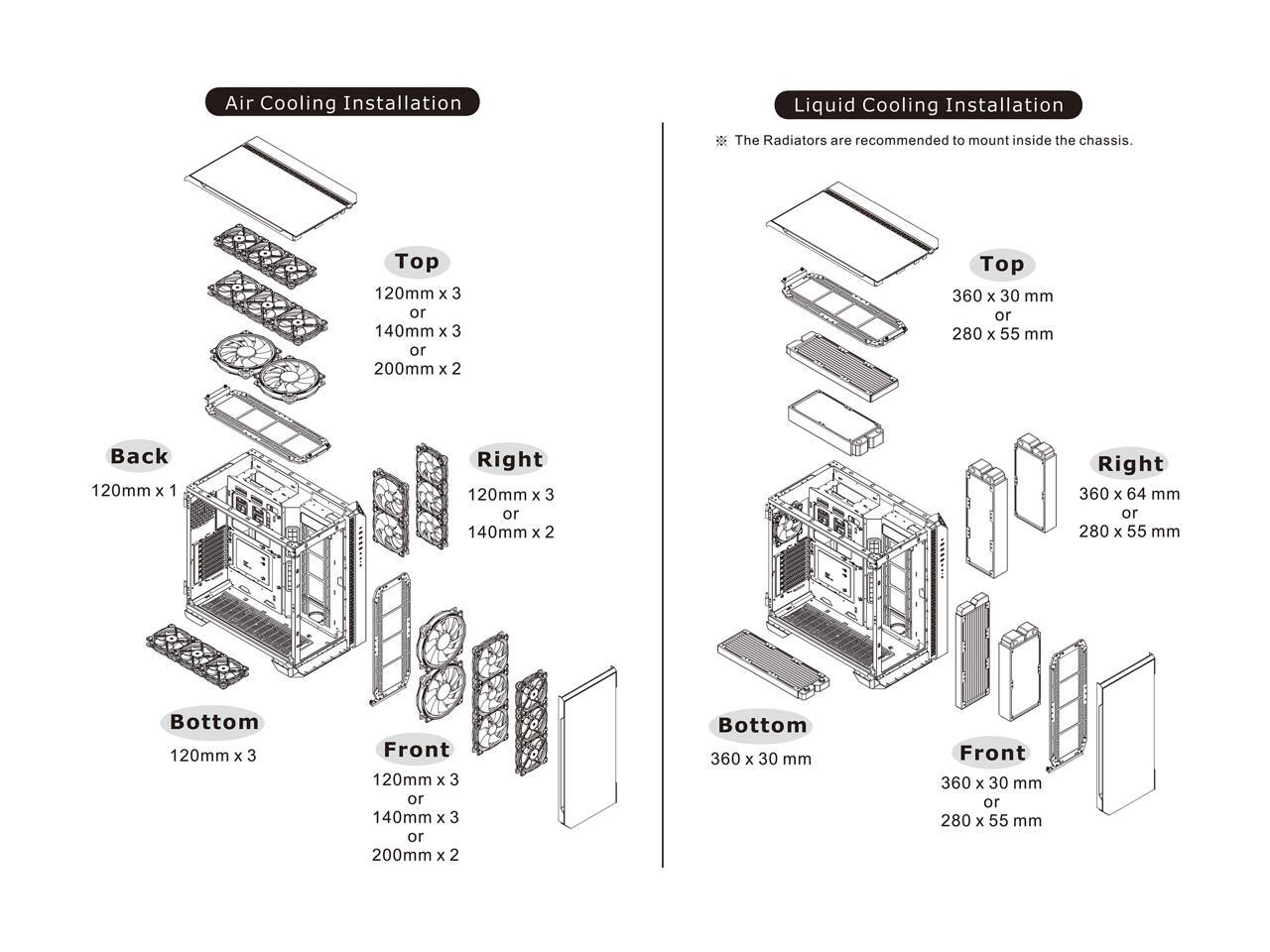 Air Cooling Installation

Top
120mm x 3
or
140mm x 3
or
200mm x 2

Back
120mm x 1

Right
120mm x 3
or
140mm x 2

Bottom
120mm x 3

Front
120mm x 3
or
140mm x 3
or
200mm x 2

Liquid Cooling Installation

※ The Radiators are recommended to mount inside the chassis.

Top
360 x 30 mm
or
280 x 55 mm

Right
360 x 64 mm
or
280 x 55 mm

Bottom
360 x 30 mm

Front
360 x 30 mm
or
280 x 55 mm