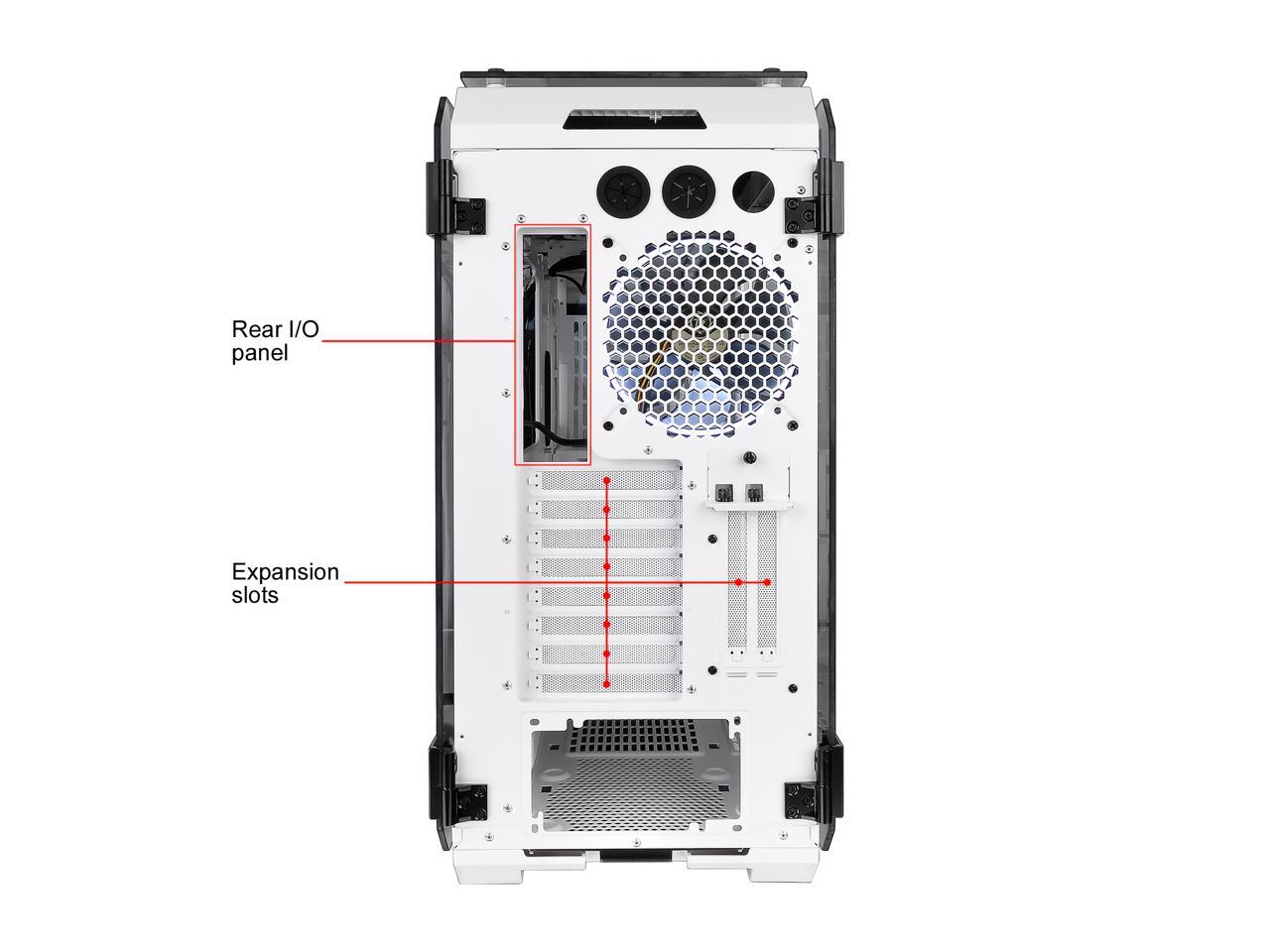 Rear I/O panel

Expansion slots