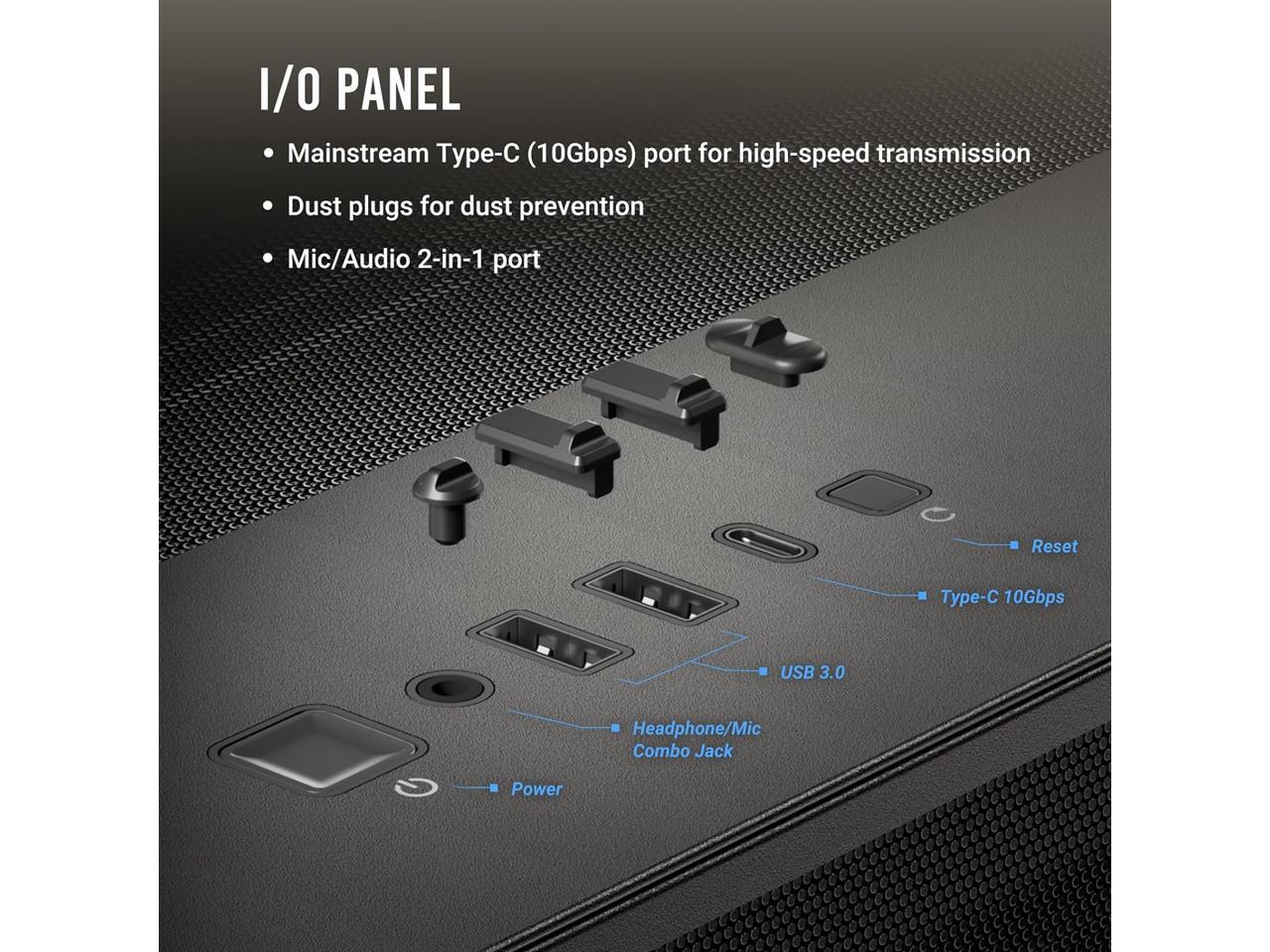 I/O PANEL

• Mainstream Type-C (10Gbps) port for high-speed transmission

• Dust plugs for dust prevention

• Mic/Audio 2-in-1 port

Reset

Type-C 10Gbps

USB 3.0

Headphone/Mic Combo Jack

Power