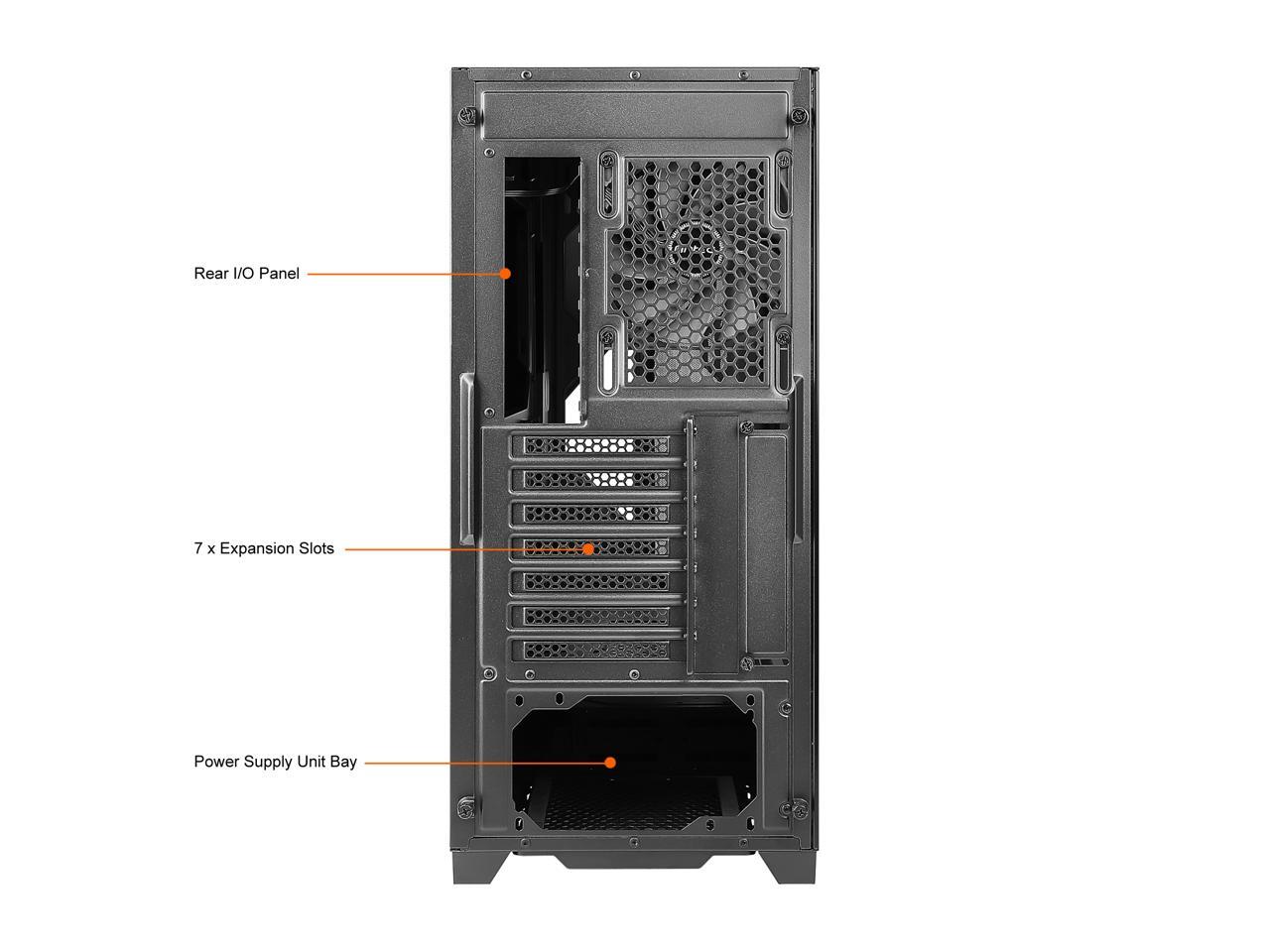 Rear I/O Panel

7 x Expansion Slots

Power Supply Unit Bay