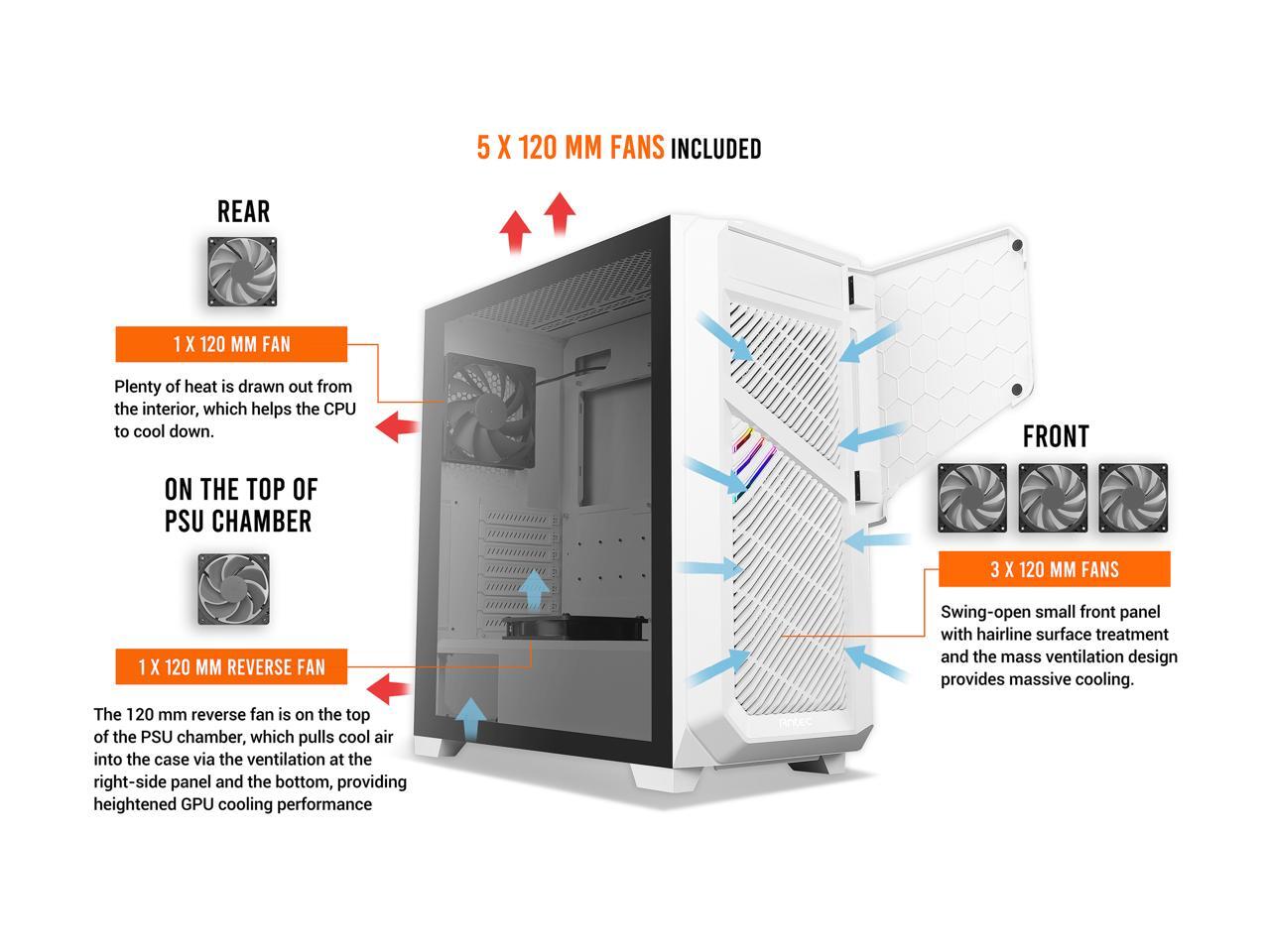 5 X 120 MM FANS INCLUDED

REAR

1 X 120 MM FAN

Plenty of heat is drawn out from the interior, which helps the CPU to cool down.

ON THE TOP OF PSU CHAMBER

1 X 120 MM REVERSE FAN

The 120 mm reverse fan is on the top of the PSU chamber, which pulls cool air into the case via the ventilation at the right-side panel and the bottom, providing heightened GPU cooling performance

FRONT

3 X 120 MM FANS

Swing-open small front panel with hairline surface treatment and the mass ventilation design provides massive cooling.

Antec