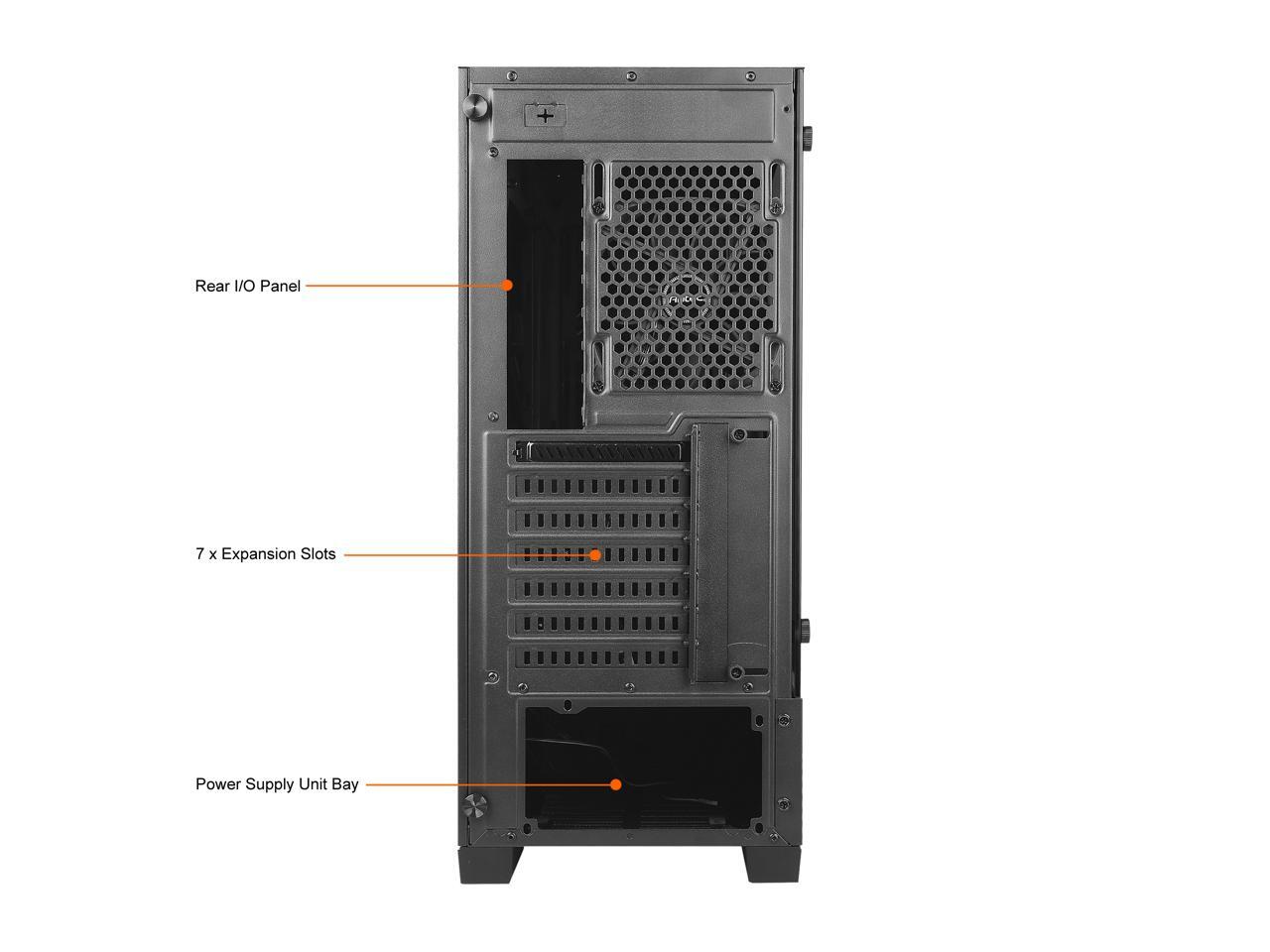 Rear I/O Panel

7 x Expansion Slots

Power Supply Unit Bay