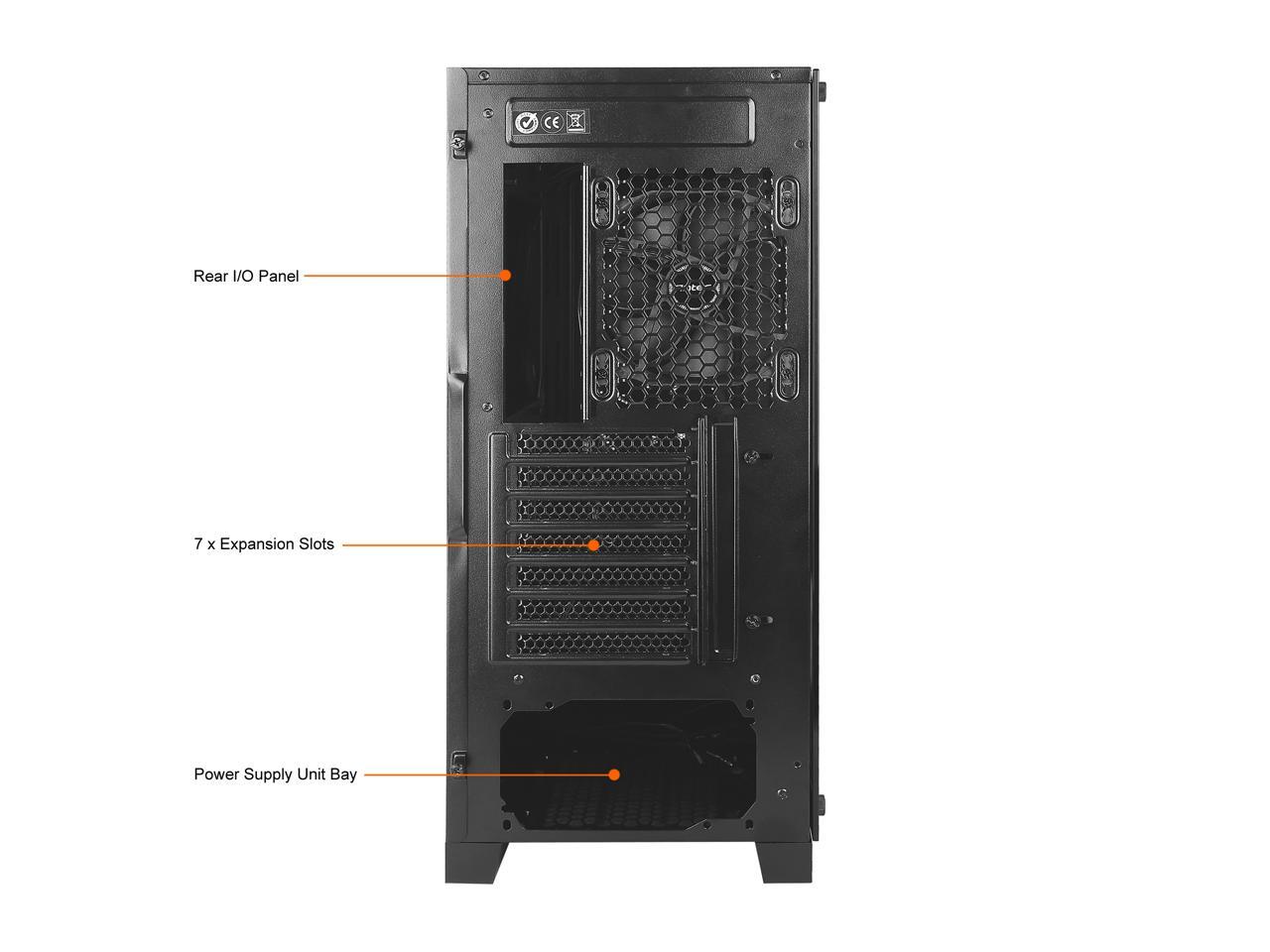 CE

Rear I/O Panel

7 x Expansion Slots

Power Supply Unit Bay