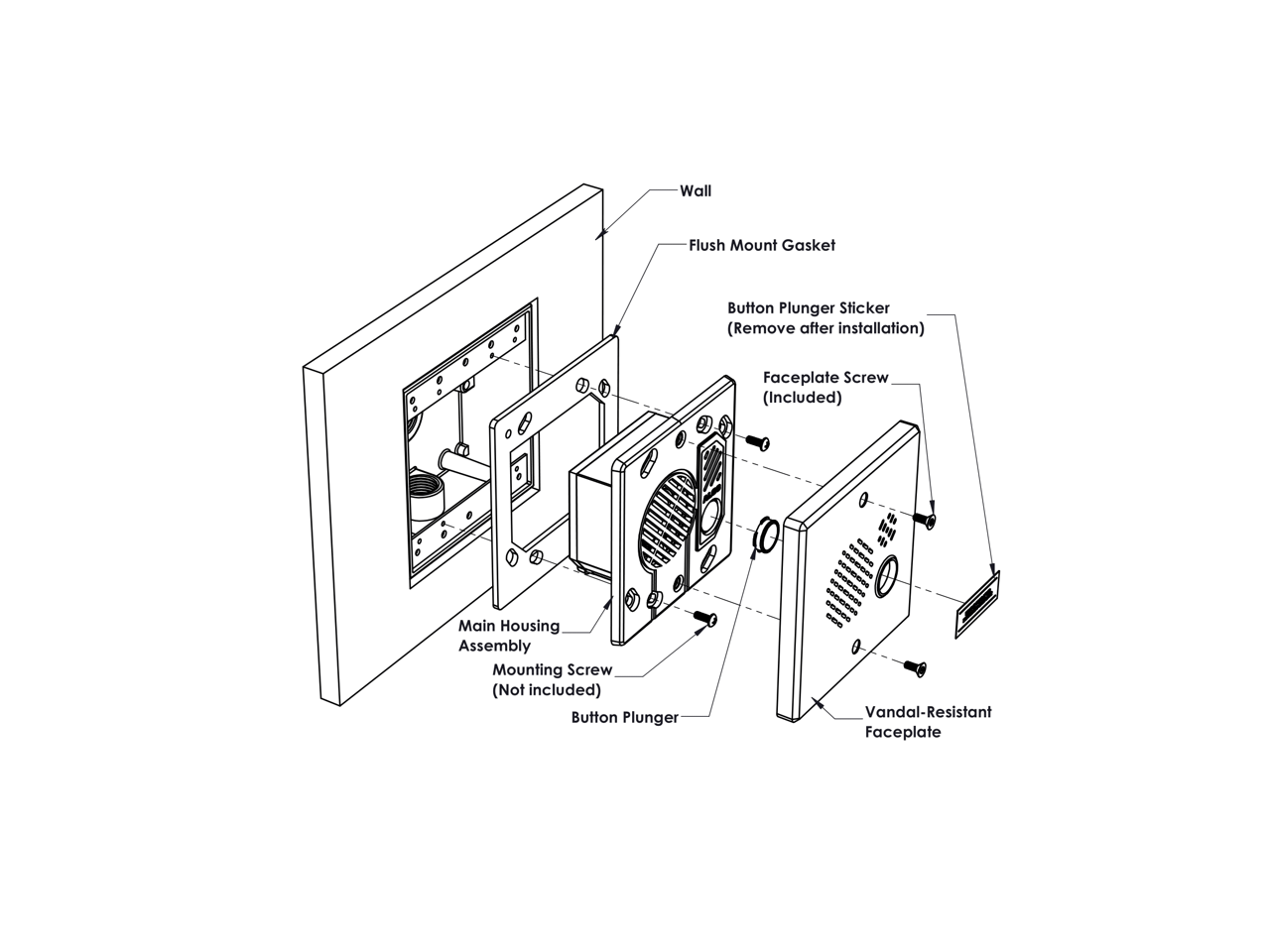 Wall

Flush Mount Gasket

Button Plunger Sticker
(Remove after installation)

Faceplate Screw
(Included)

Main Housing
Assembly

Mounting Screw
(Not included)

Button Plunger

Vandal-Resistant
Faceplate