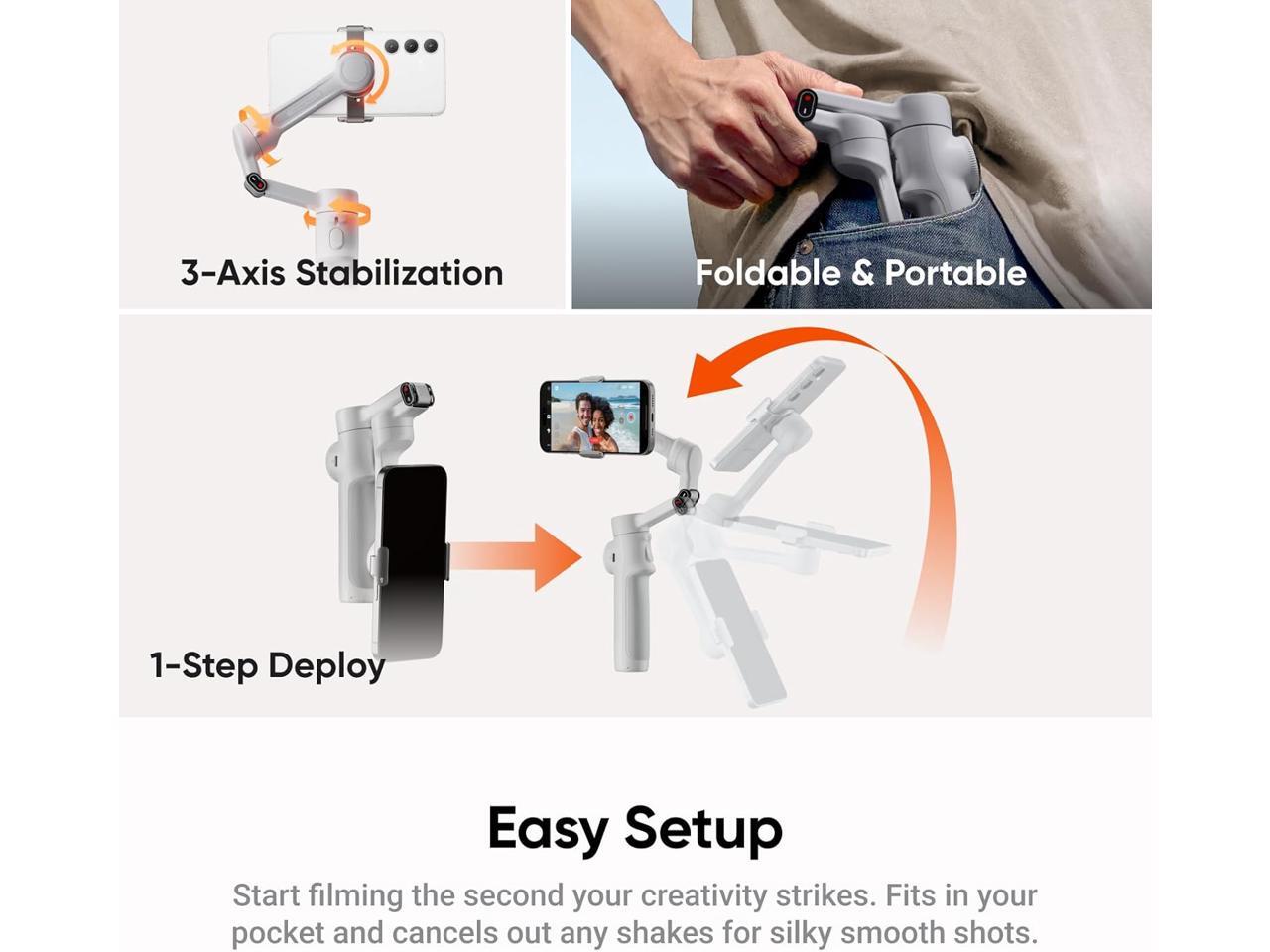 3-Axis Stabilization

Foldable & Portable

1-Step Deploy

Easy Setup

Start filming the second your creativity strikes. Fits in your pocket and cancels out any shakes for silky smooth shots.