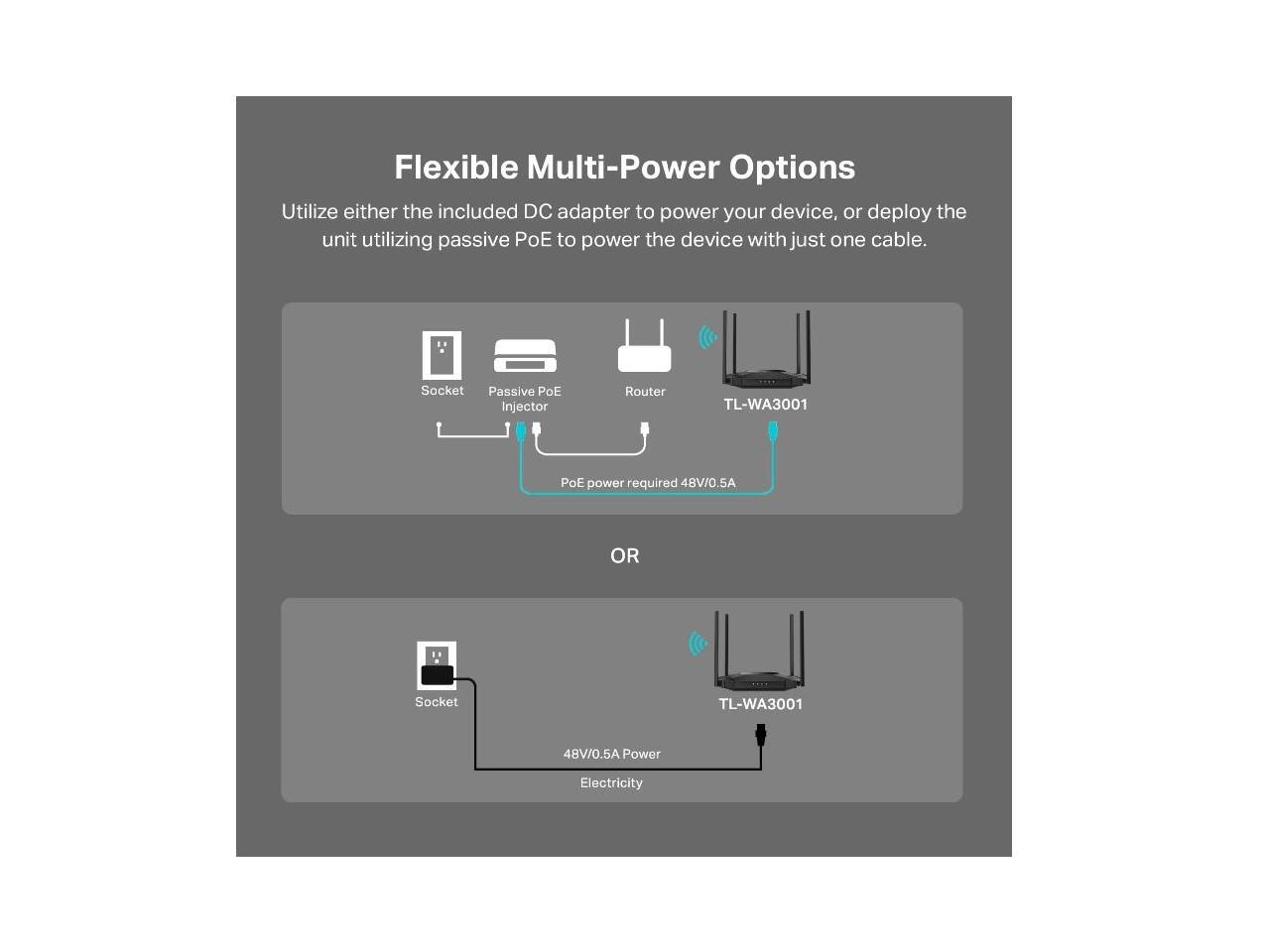 Flexible Multi-Power Options

Utilize either the included DC adapter to power your device, or deploy the unit utilizing passive PoE to power the device with just one cable.

Socket

Passive PoE Injector

Router

TL-WA3001

PoE power required 48V/0.5A

OR

Socket

TL-WA3001

48V/0.5A Power

Electricity