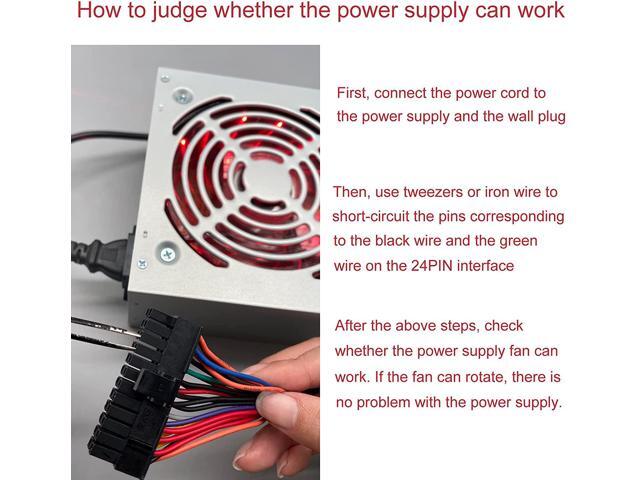 How to judge whether the power supply can work

First, connect the power cord to the power supply and the wall plug

Then, use tweezers or iron wire to short-circuit the pins corresponding to the black wire and the green wire on the 24PIN interface

After the above steps, check whether the power supply fan can work. If the fan can rotate, there is no problem with the power supply.