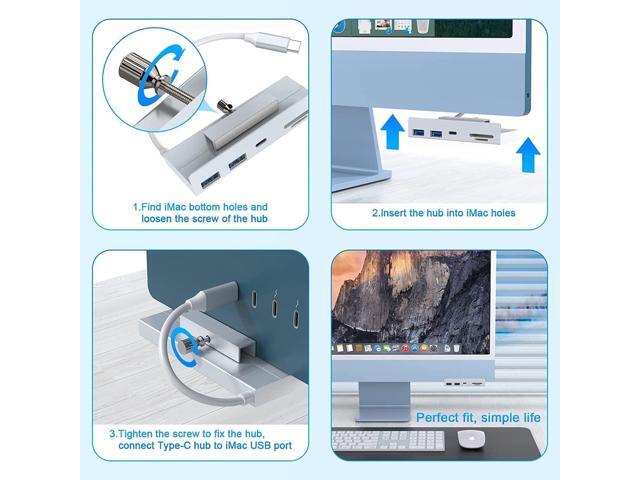 1.Find iMac bottom holes and loosen the screw of the hub

2.Insert the hub into iMac holes

3.Tighten the screw to fix the hub, connect Type-C hub to iMac USB port

Perfect fit, simple life